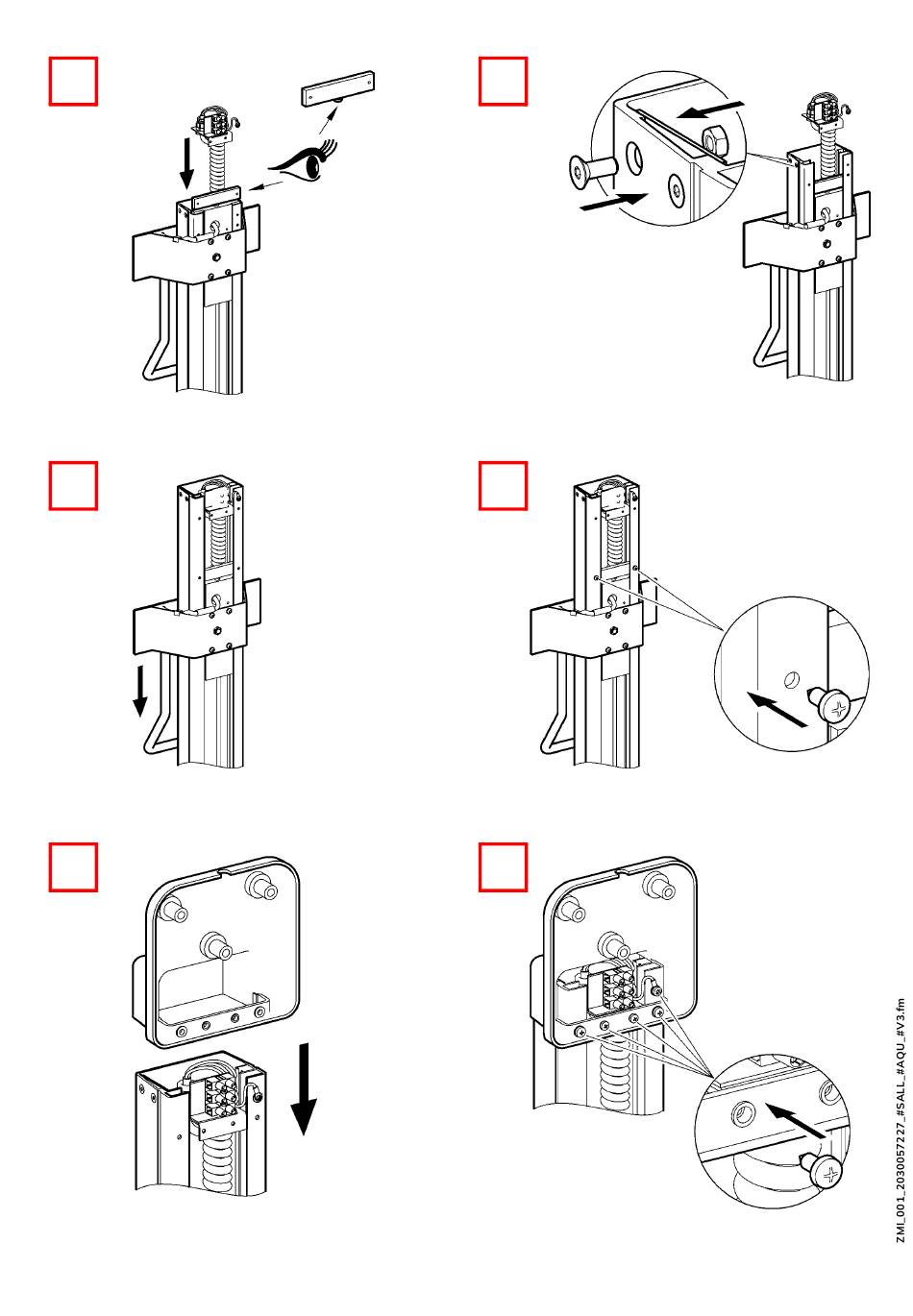 ZMI_001_2030057227_#SALL_#AQU_#V3.fm