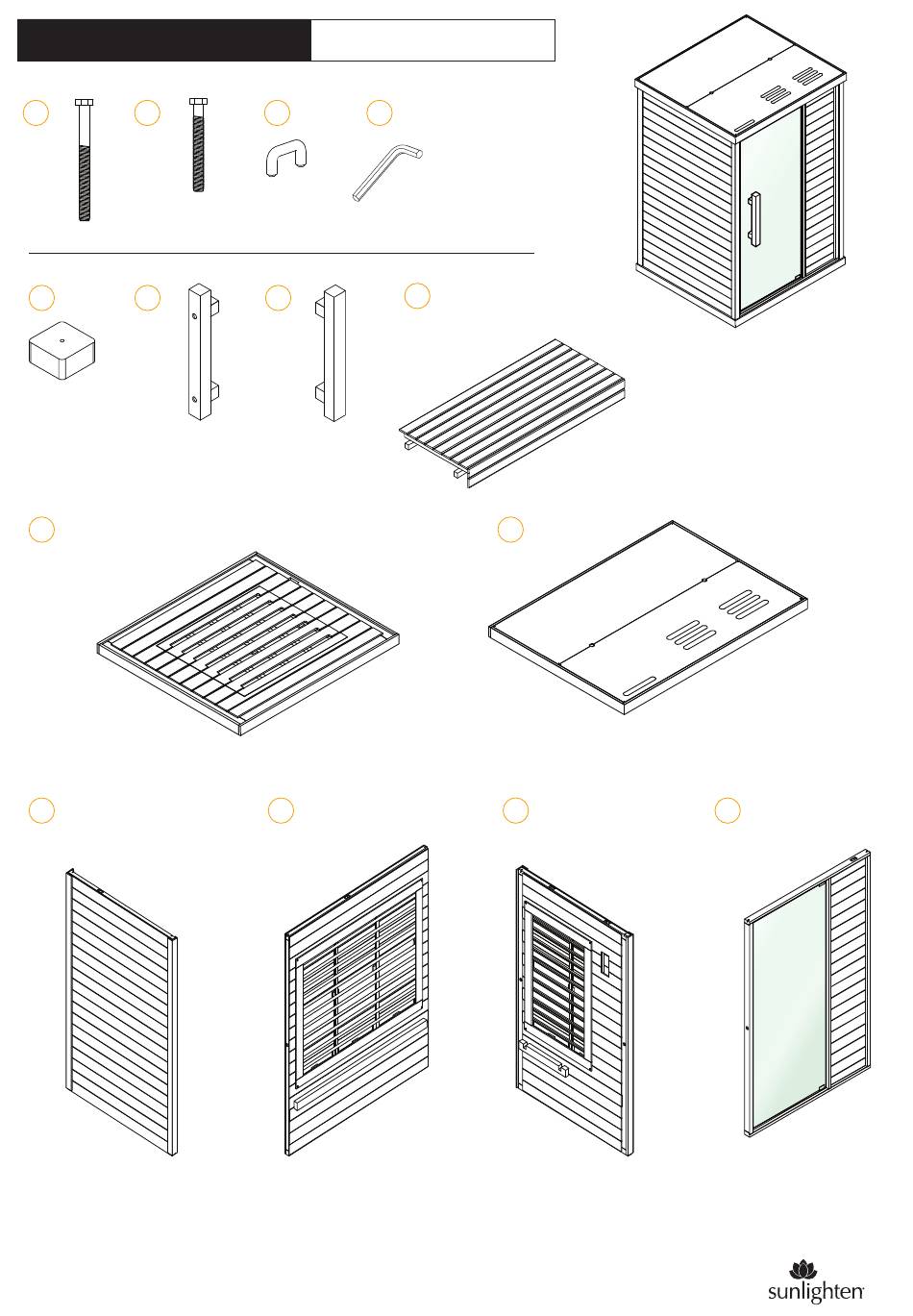 sunlighten