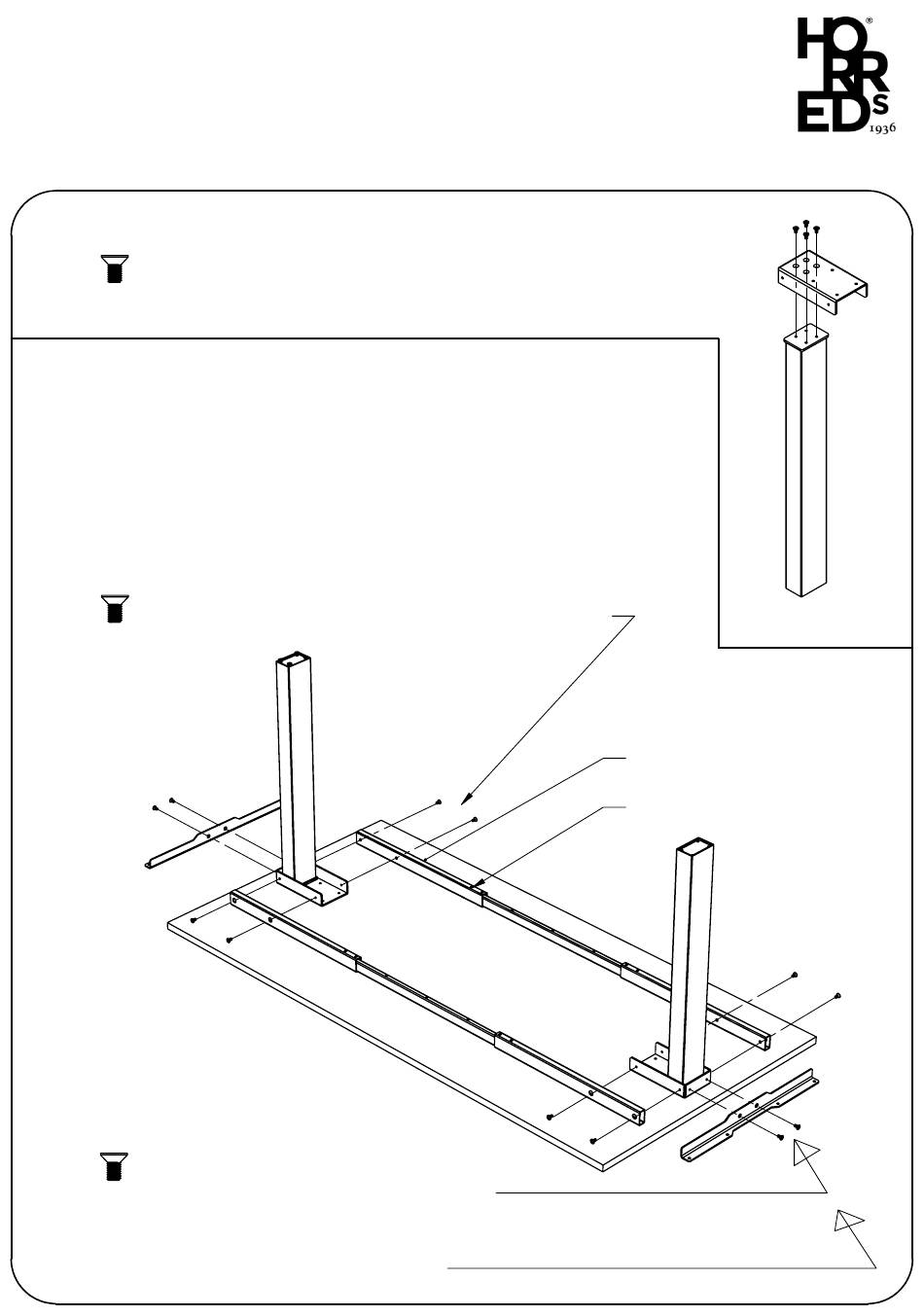 HORREDS®
1936