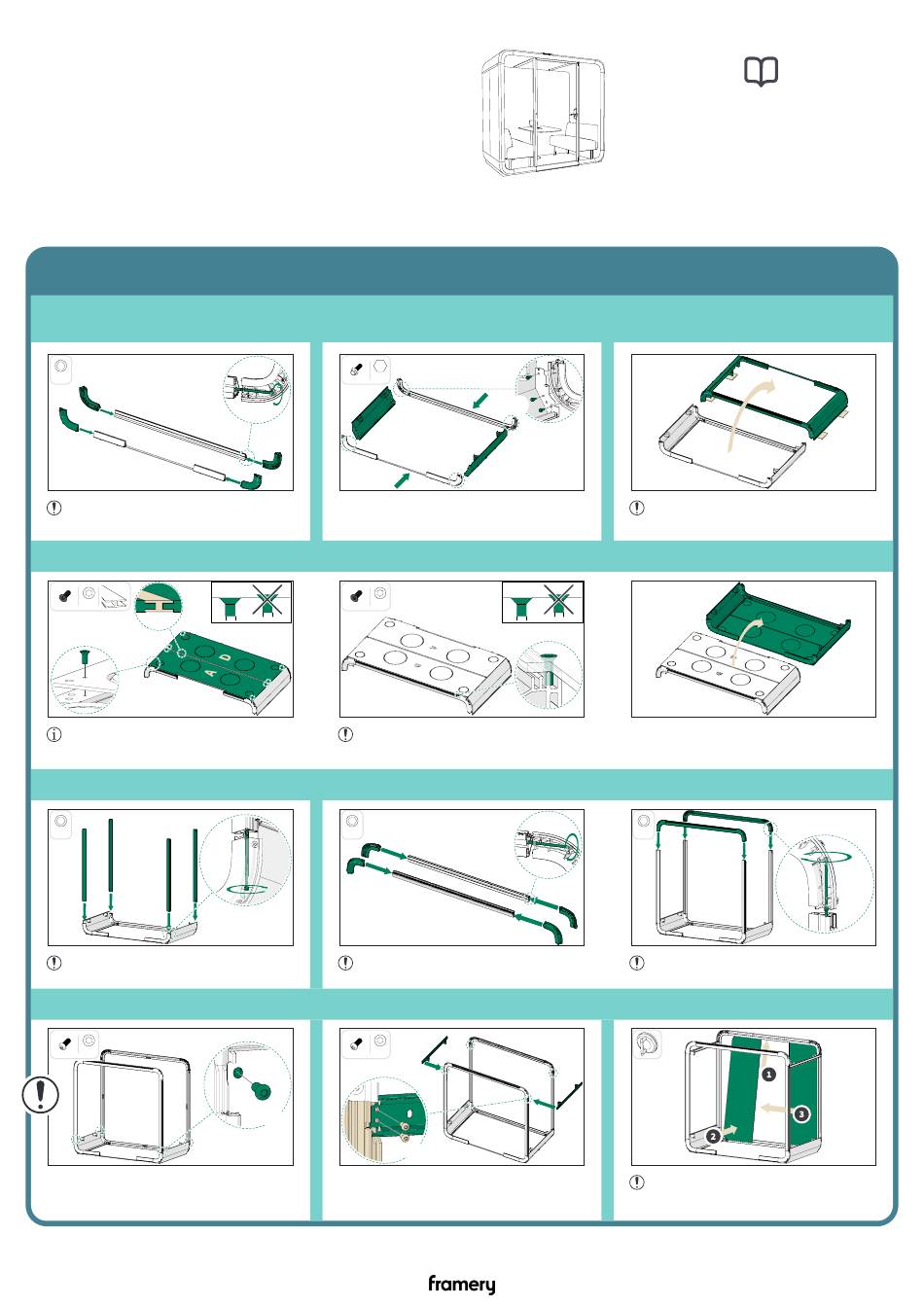 A
D
1
2
3
framery