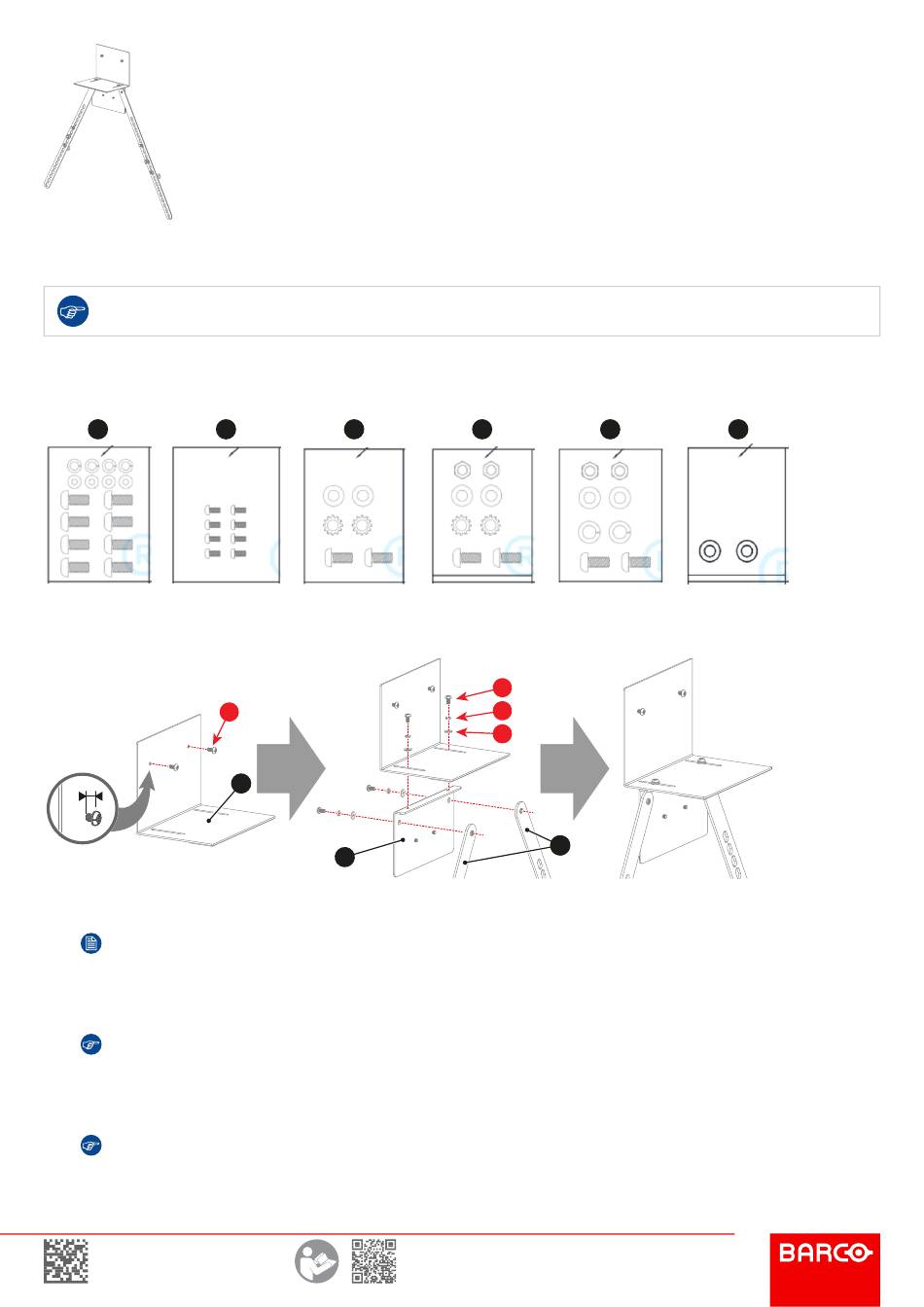 BARCO