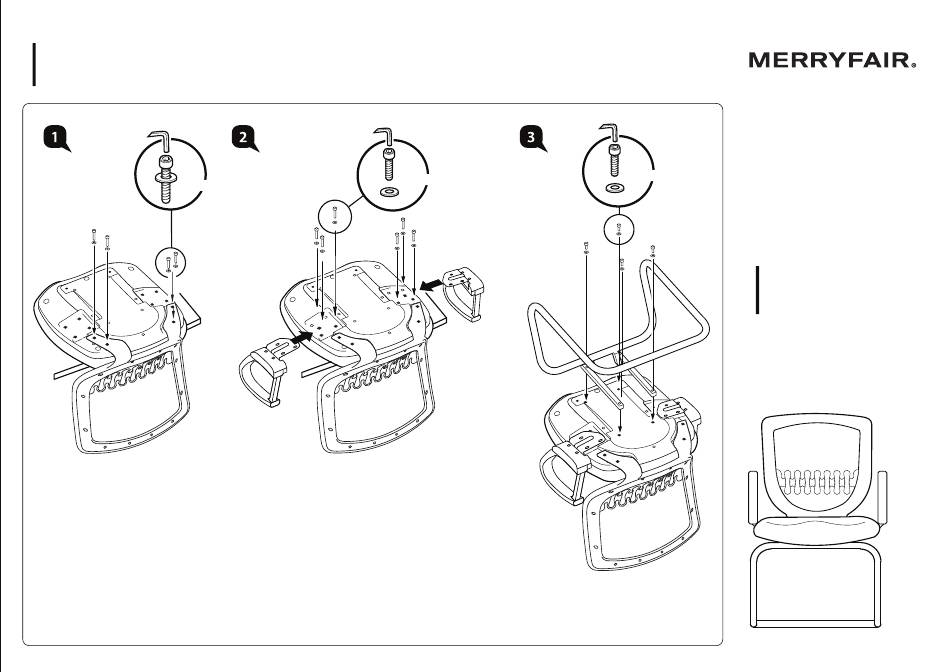 MERRYFAIR®

1

2

3