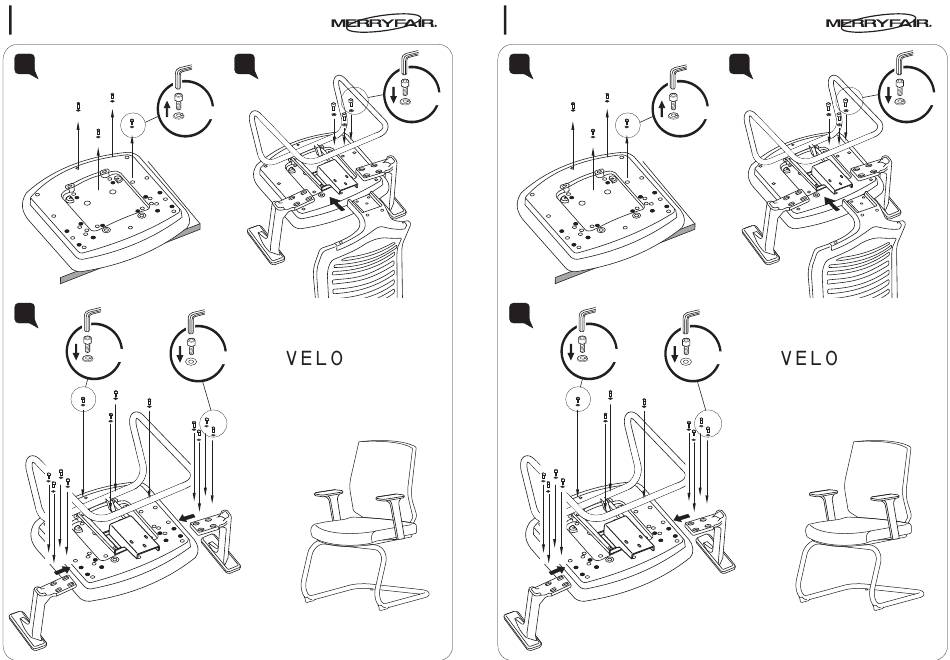 MERRYFAIR.

VELO

MERRYFAIR.

VELO