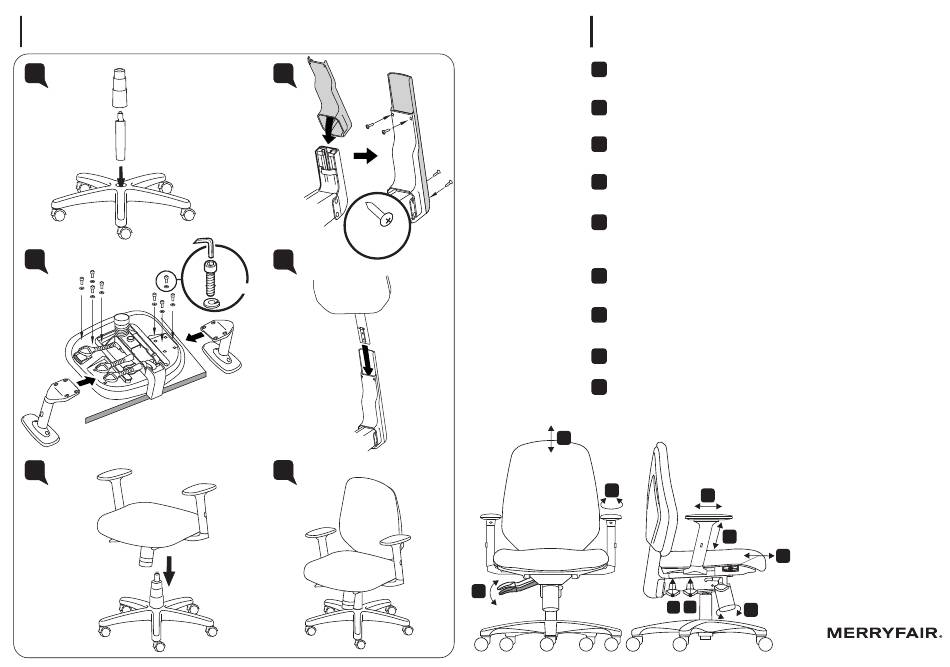 MERRYFAIR.