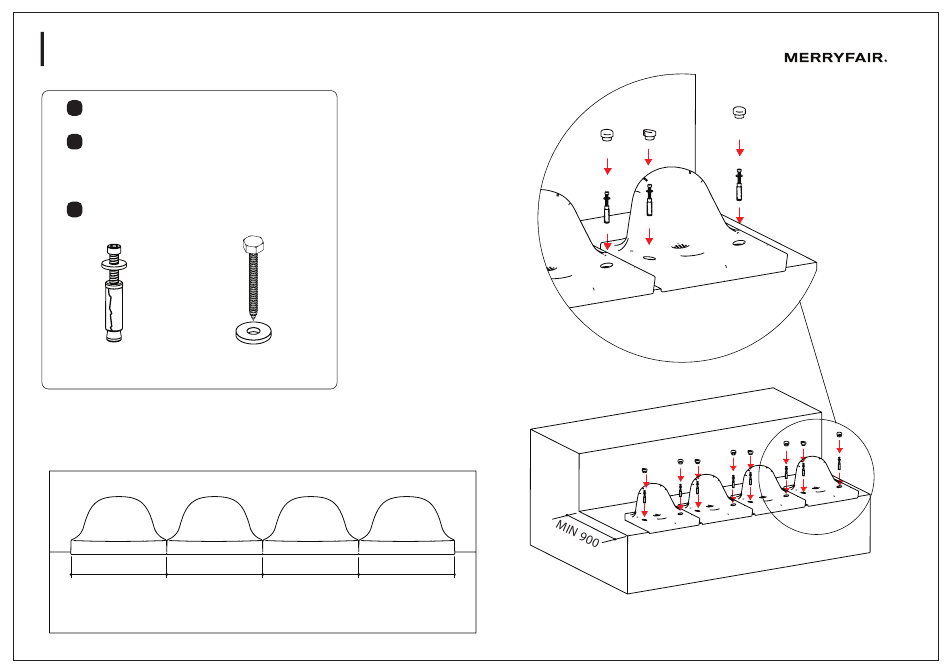 MERRYFAIR.

MIN 900