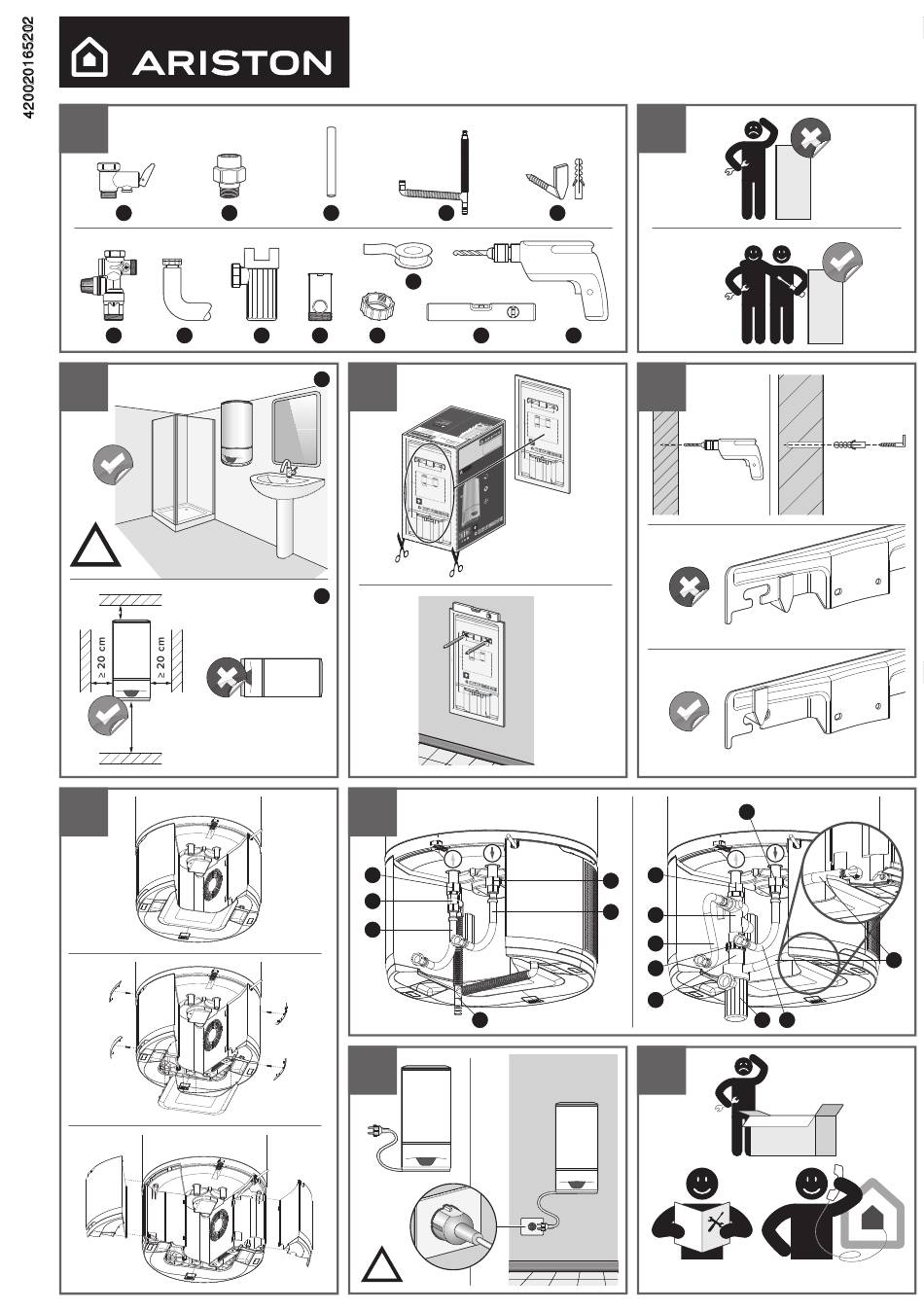 420020165202

ARISTON

≥ 20 cm

≥ 20 cm