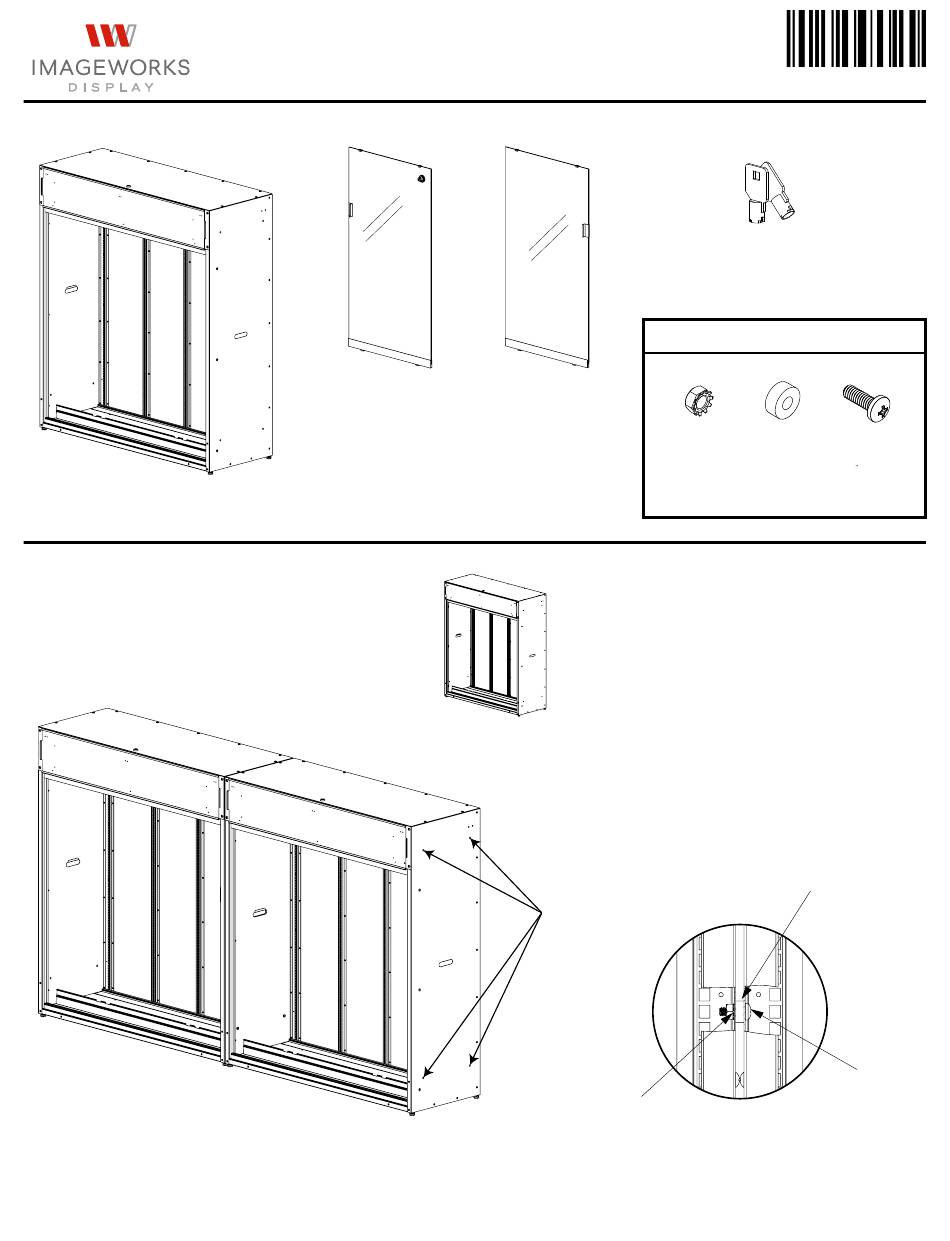 IMAGEWORKS
DISPLAY