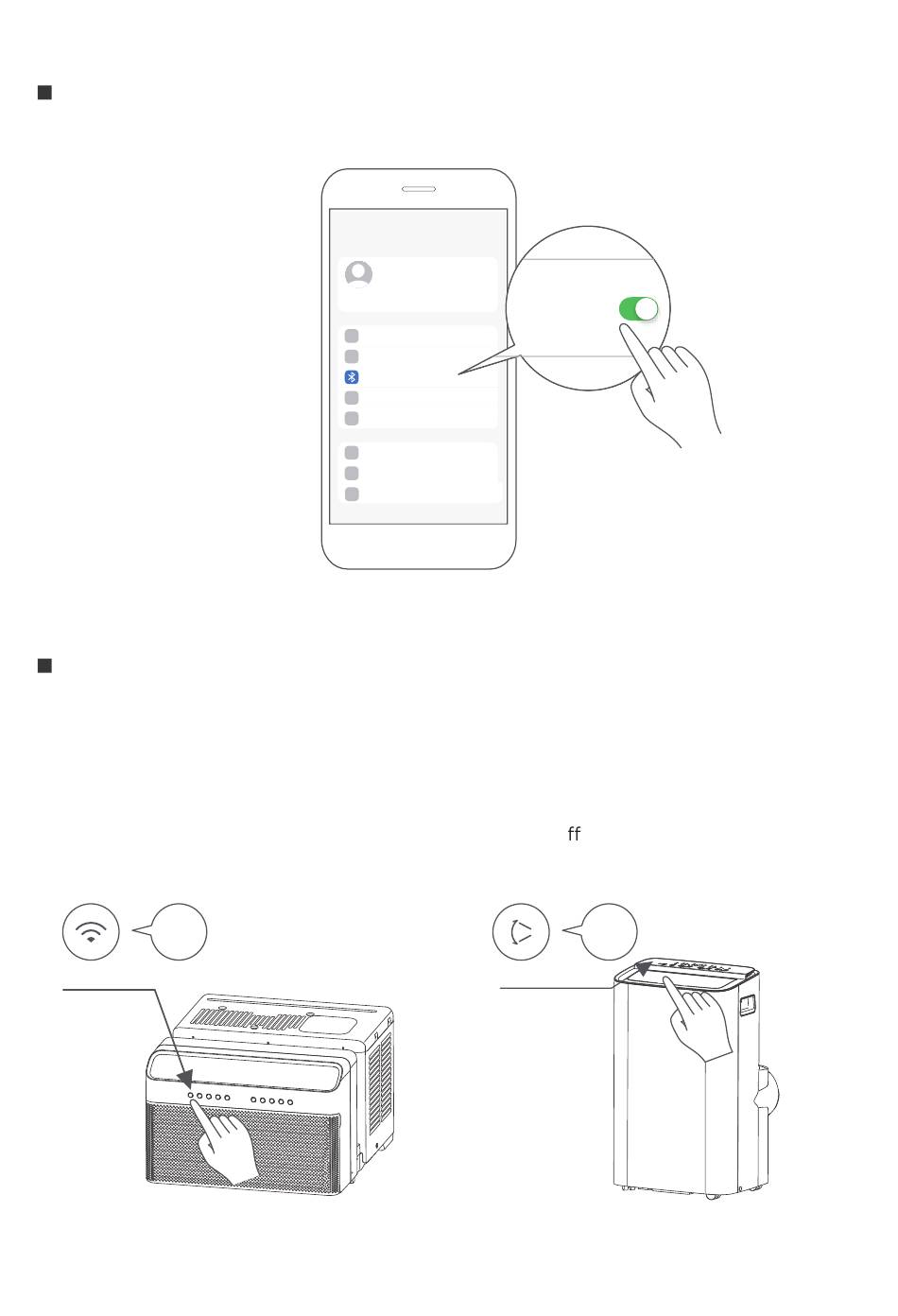 ff