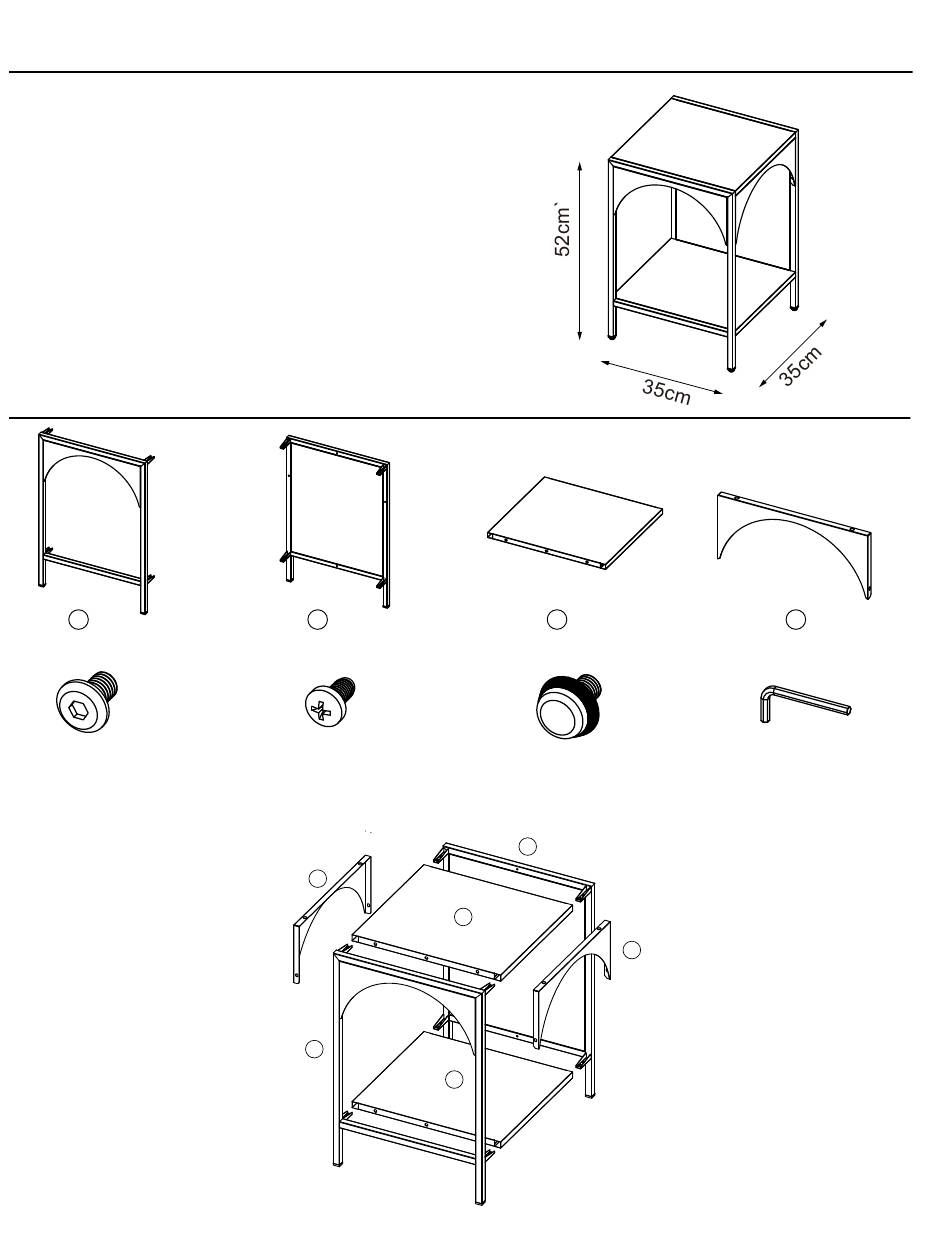 52cm`

35cm

35cm