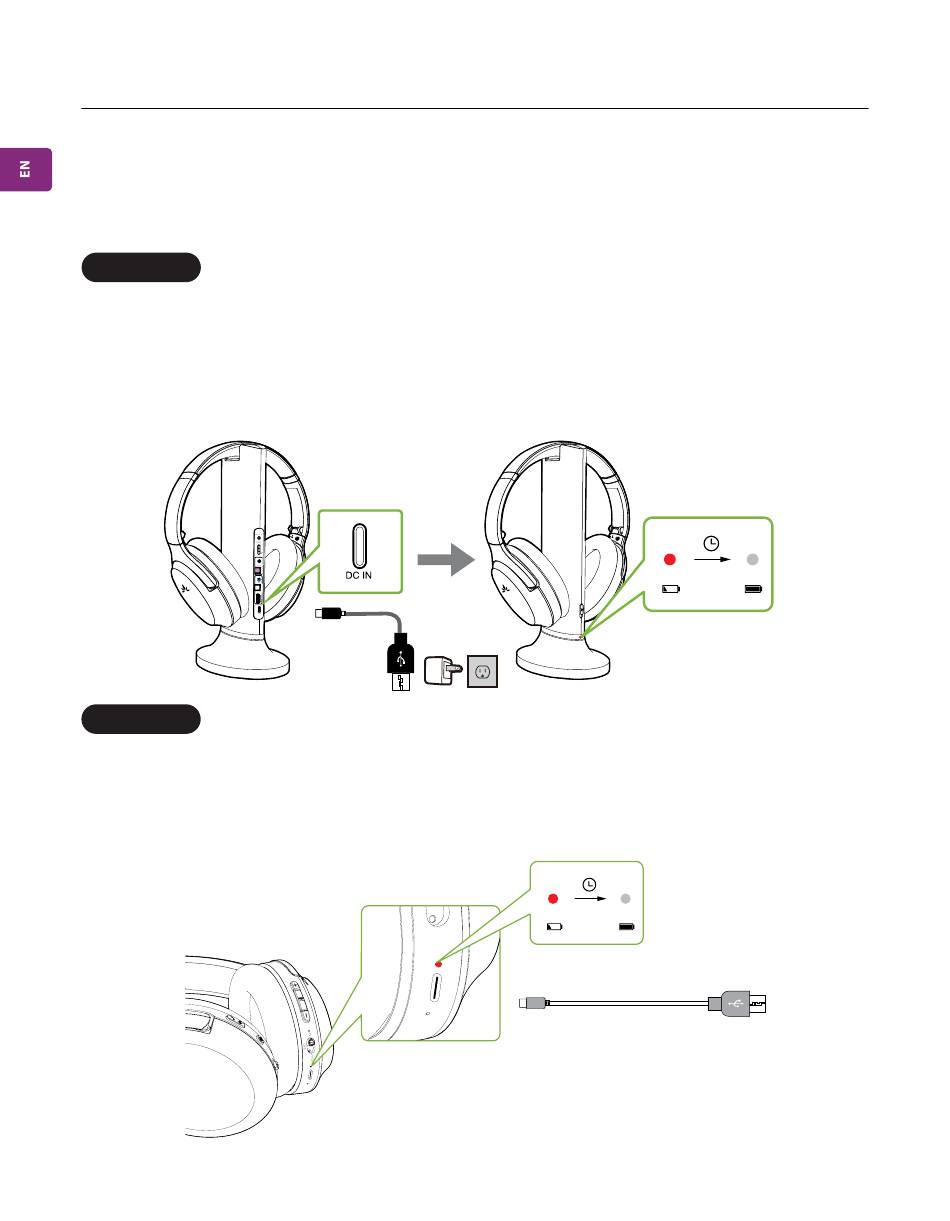 EN

DC IN