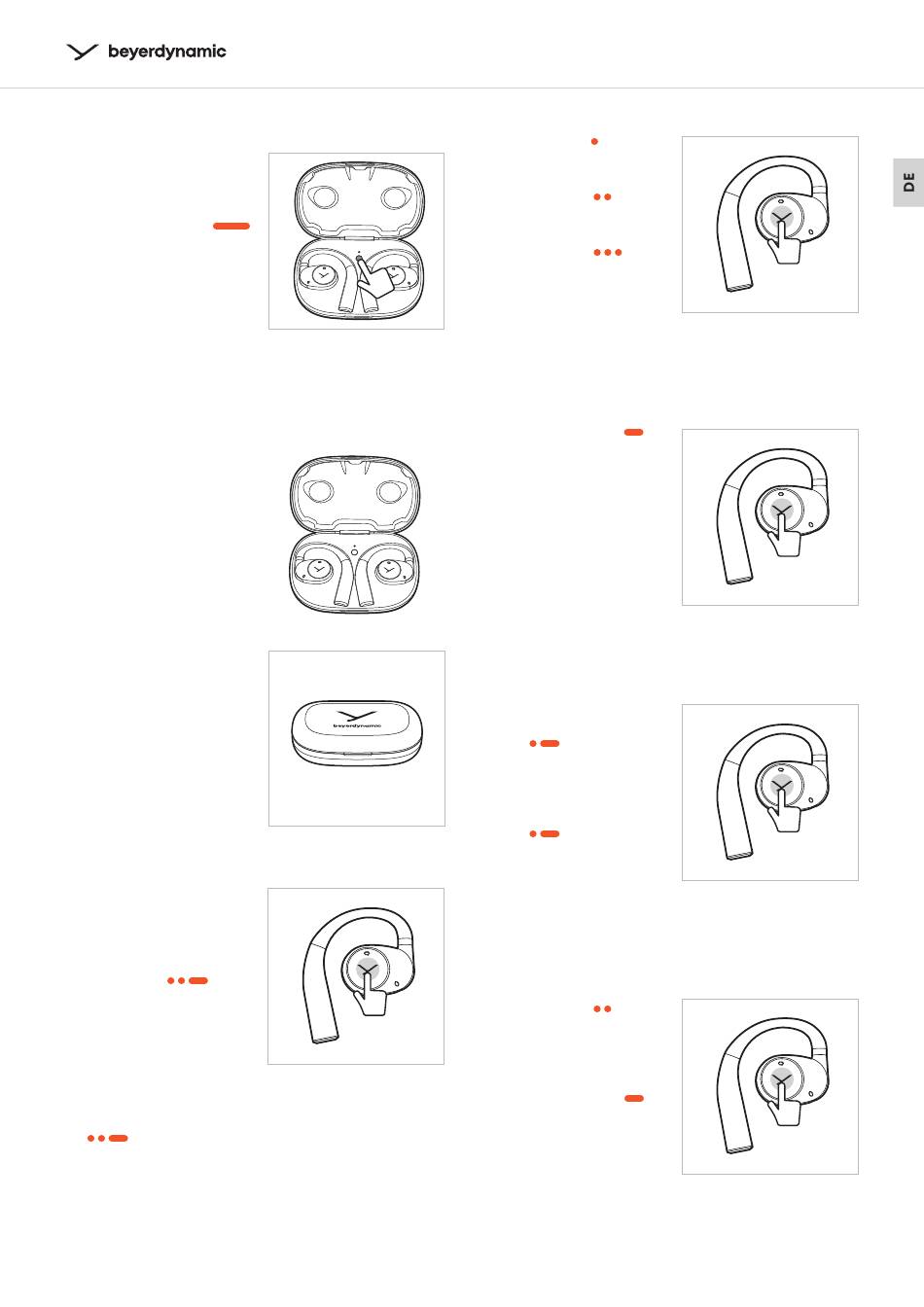 beyerdynamic

DE

beyerdynamic