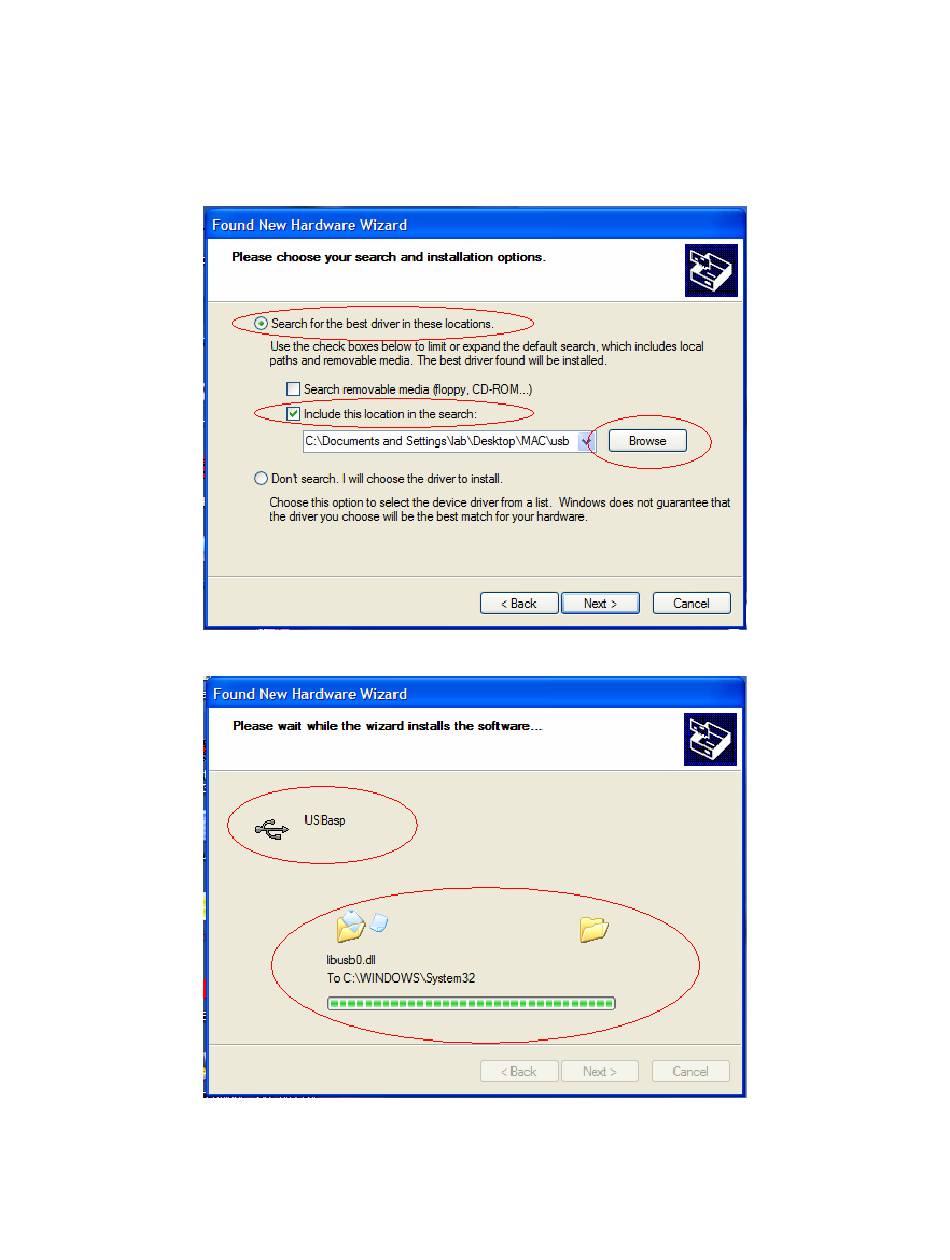 Found New Hardware Wizard

Please choose your search and installation options.

Search for the best driver in these locations.

Use the check boxes below to limit or expand the default search, which includes local paths and removable media. The best driver found will be installed.

Search removable media (floppy, CD-ROM...)

Include this location in the search:

C:\Documents and Settings\lab\Desktop\MAC\usb

Browse

Don't search. I will choose the driver to install.

Choose this option to select the device driver from a list. Windows does not guarantee that the driver you choose will be the best match for your hardware.

< Back Next > Cancel

Found New Hardware Wizard

Please wait while the wizard installs the software...

USBasp

libusb0.dll
To C:\WINDOWS\System32

< Back Next > Cancel