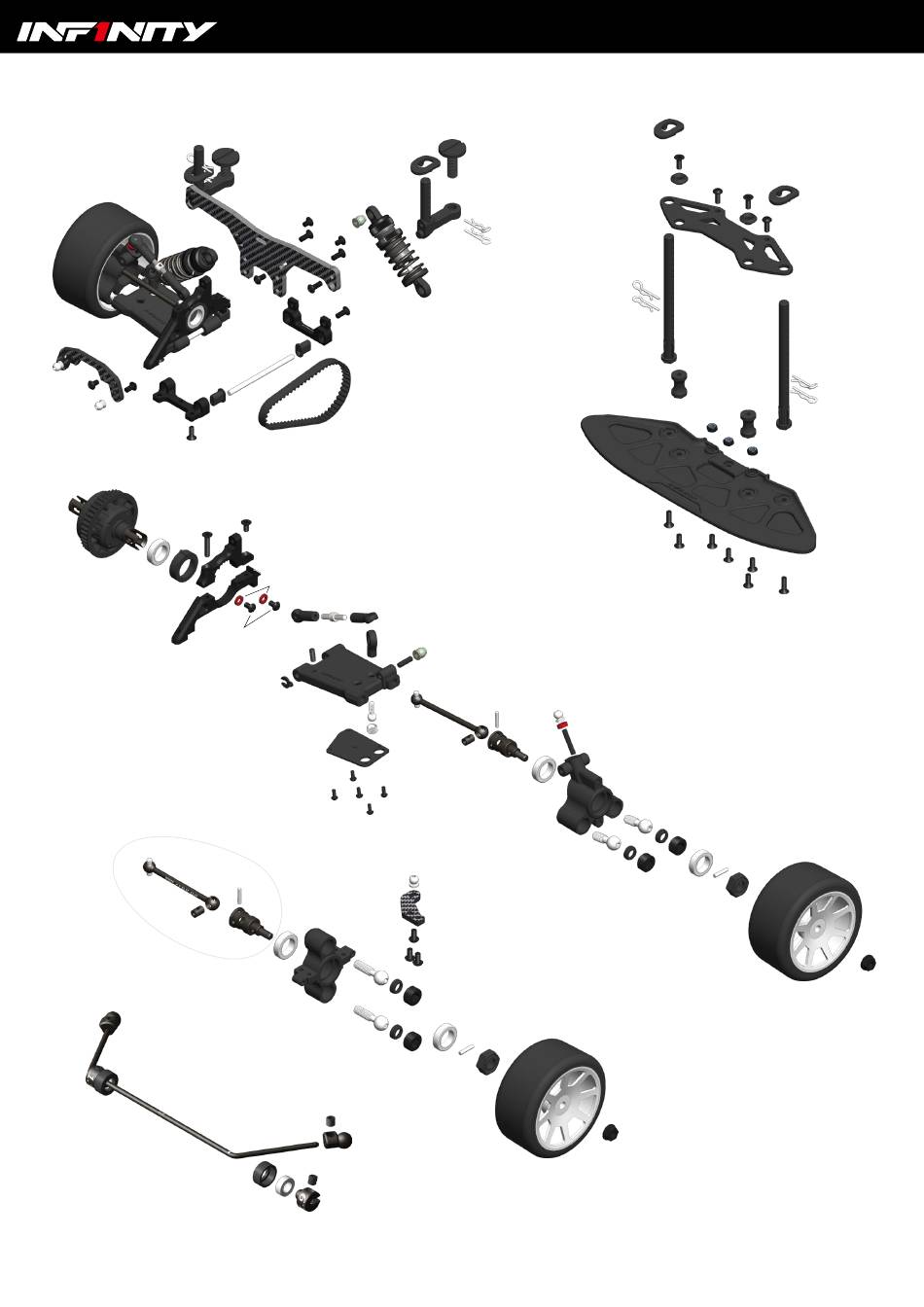 INFINITY