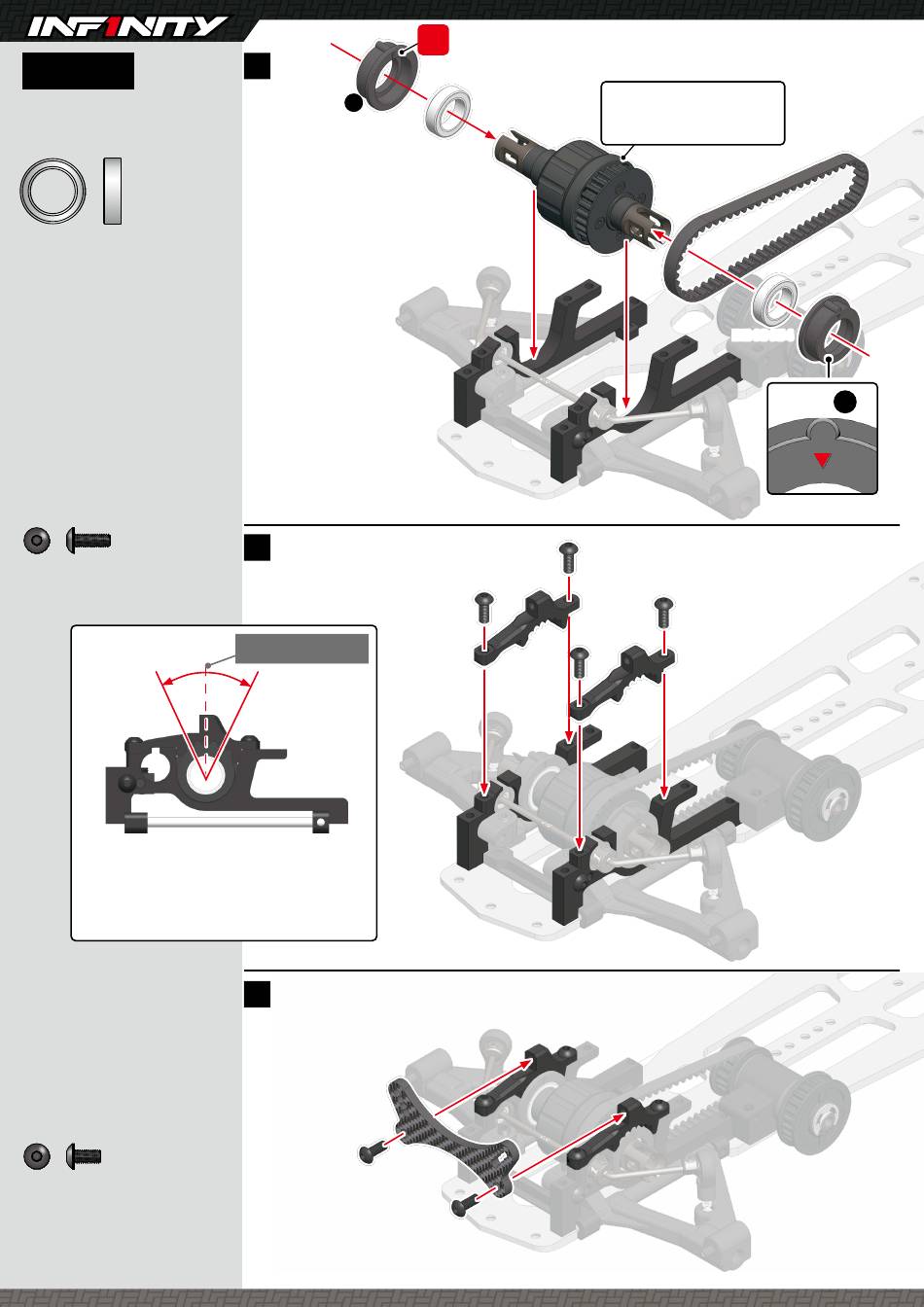 INFINITY