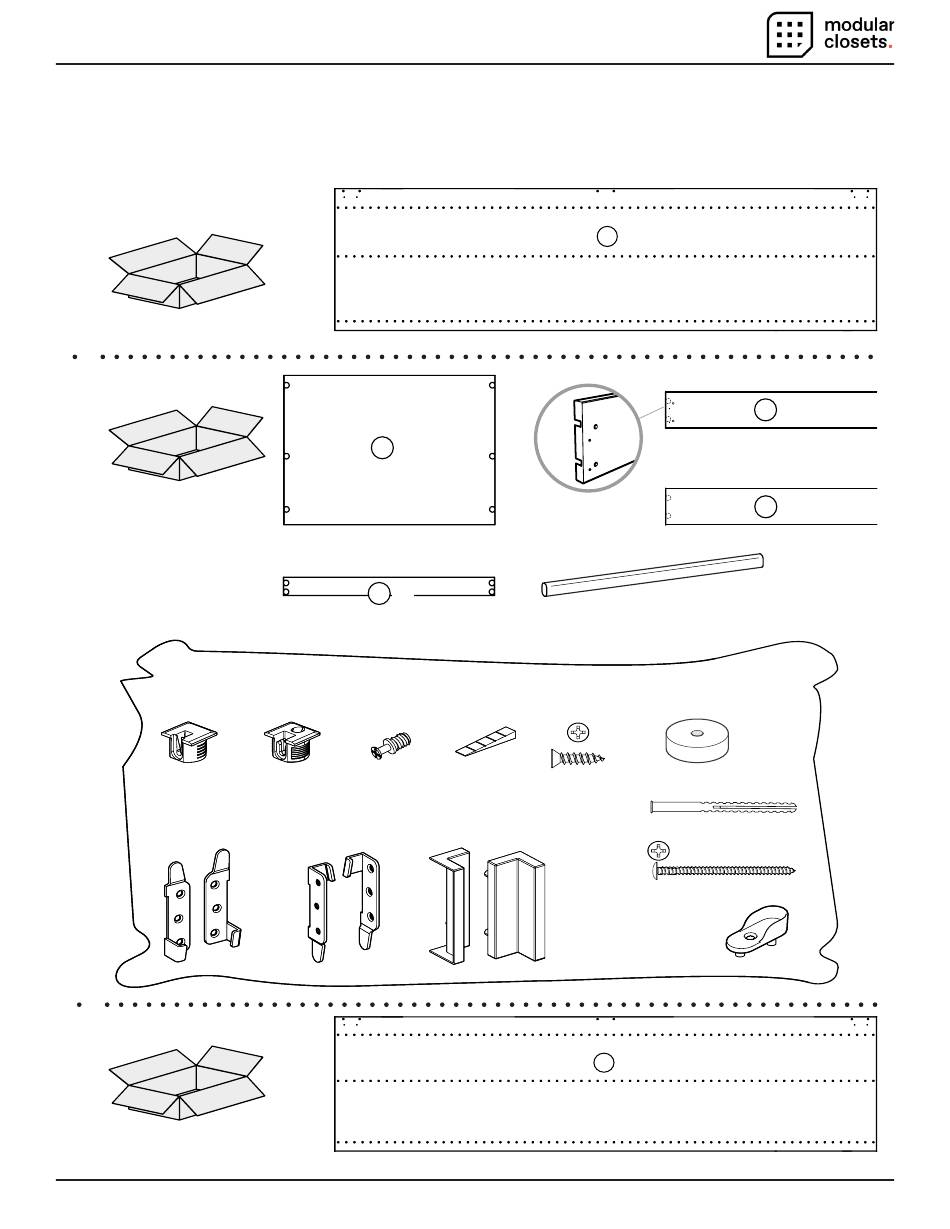 modular closets.