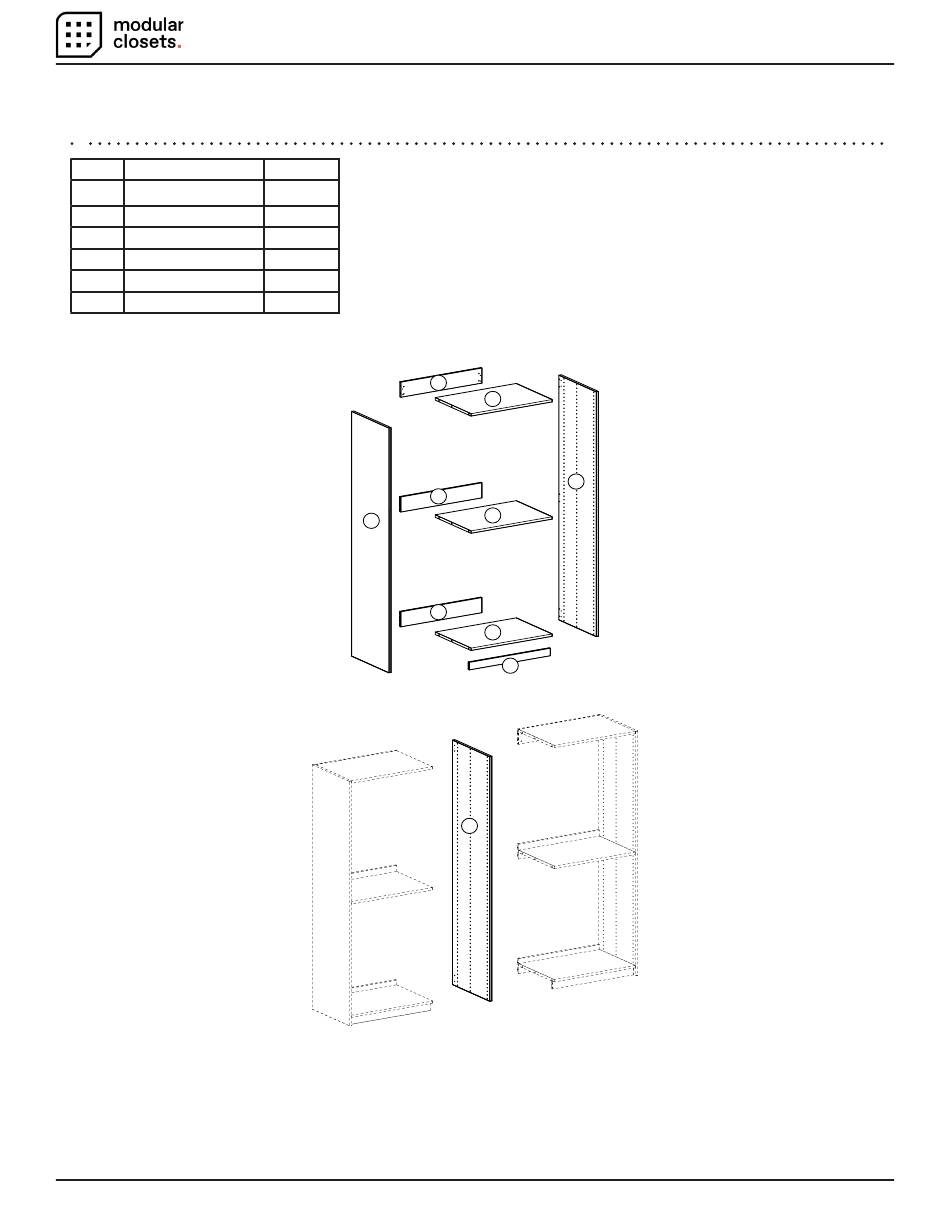 modular
closets.