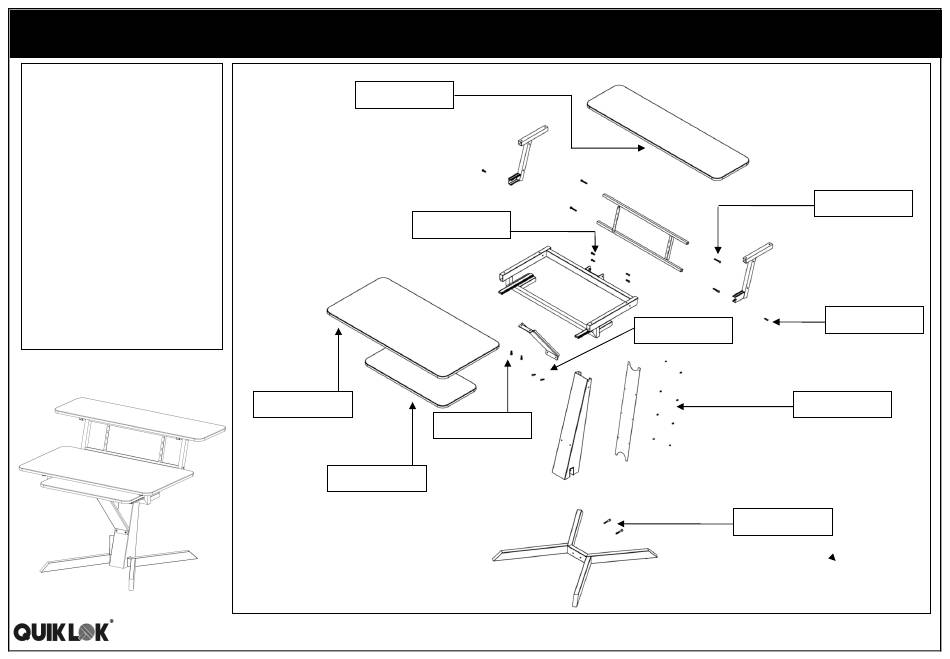 QUIKLOK®