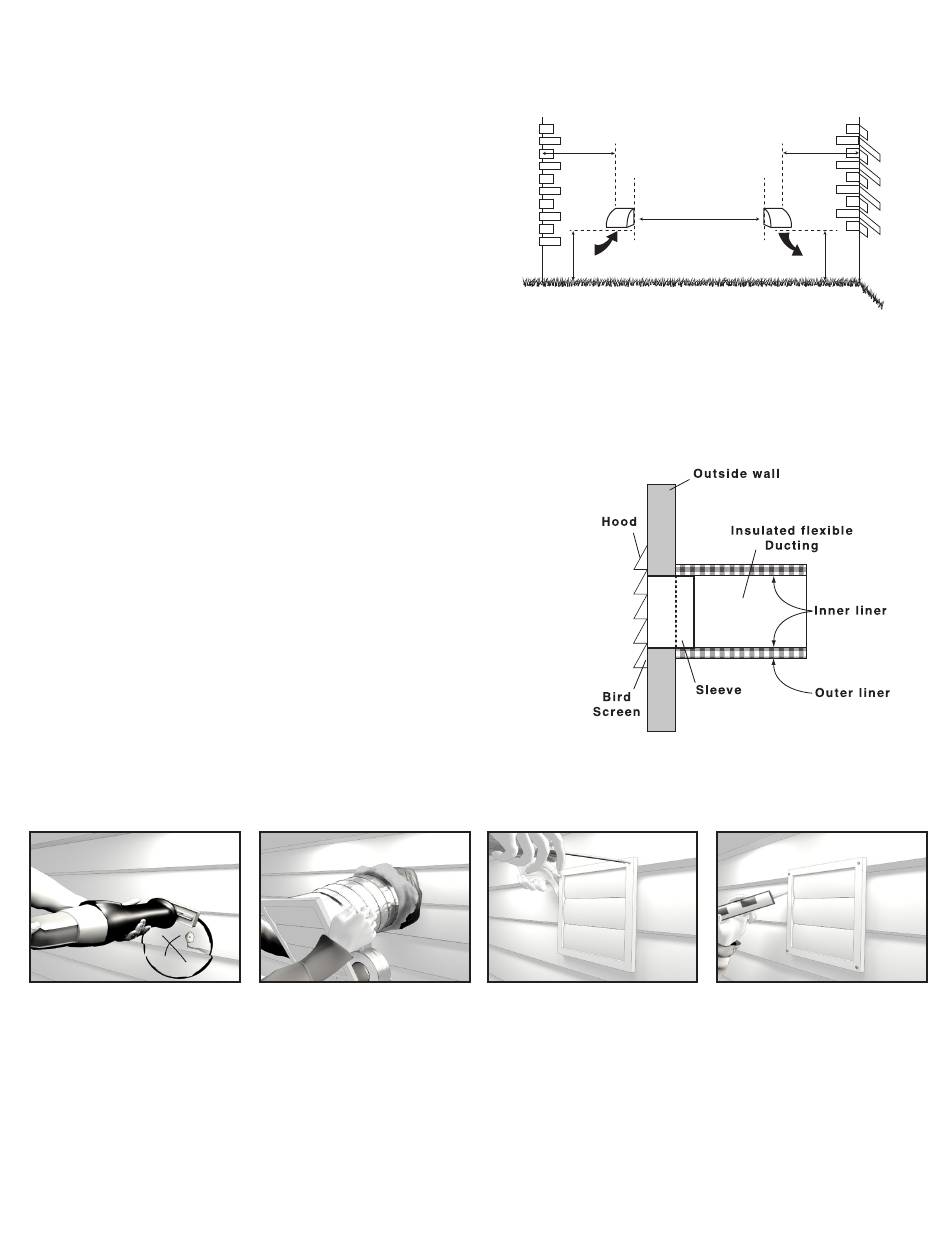 Outside wall

Hood

Insulated flexible Ducting

Inner liner

Bird Screen

Sleeve

Outer liner