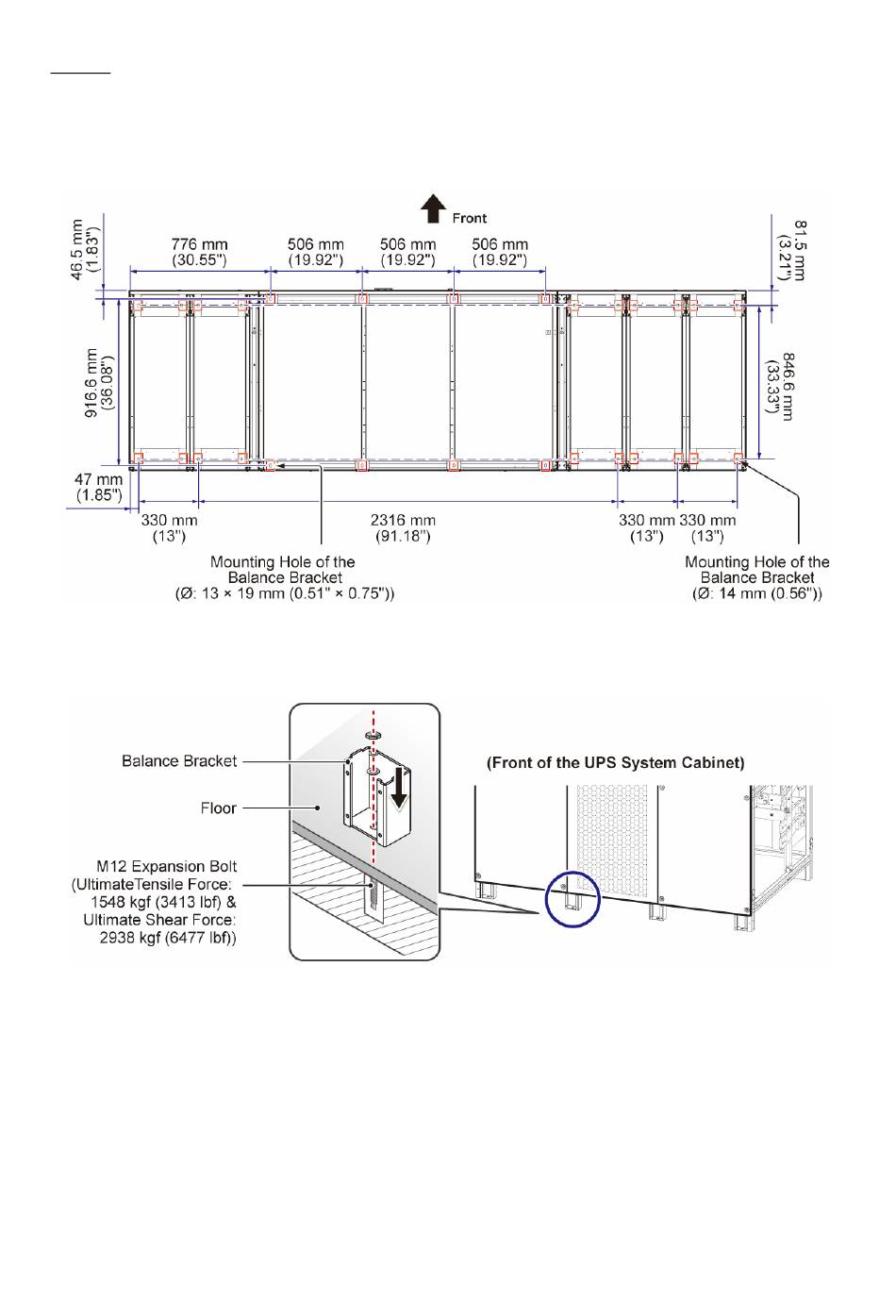 Front

46.5 mm (1.83")

776 mm (30.55")

506 mm (19.92")

506 mm (19.92")

506 mm (19.92")

81.5 mm (3.21")

916.6 mm (36.08")

846.6 mm (33.33")

47 mm (1.85")

330 mm (13")

2316 mm (91.18")

330 mm (13")

330 mm (13")

Mounting Hole of the Balance Bracket (Ø: 13 × 19 mm (0.51" × 0.75"))

Mounting Hole of the Balance Bracket (Ø: 14 mm (0.56"))

Balance Bracket

Floor

M12 Expansion Bolt (UltimateTensile Force: 1548 kgf (3413 lbf) & Ultimate Shear Force: 2938 kgf (6477 lbf))

(Front of the UPS System Cabinet)