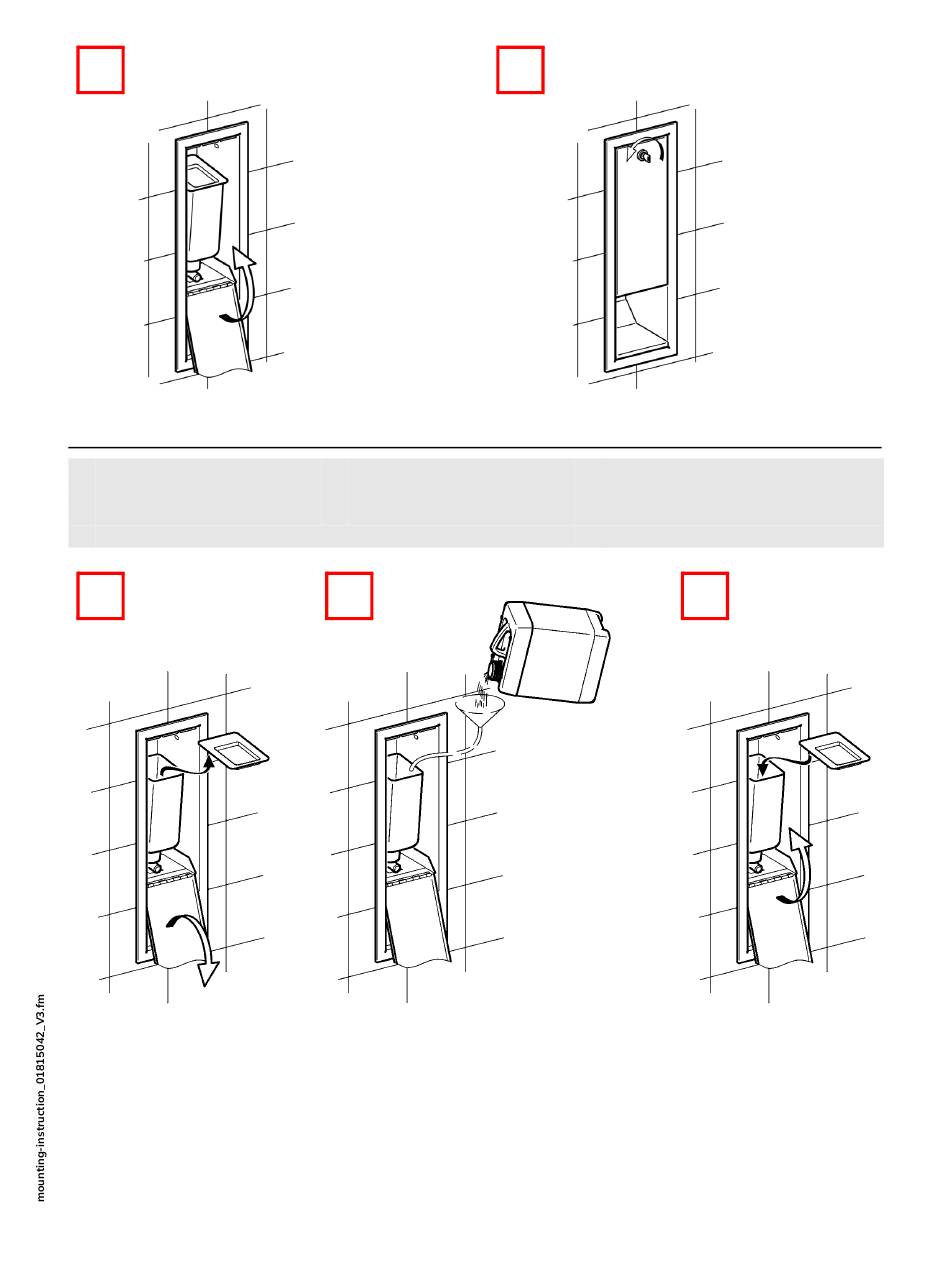 mounting-instruction_01815042_V3.fm