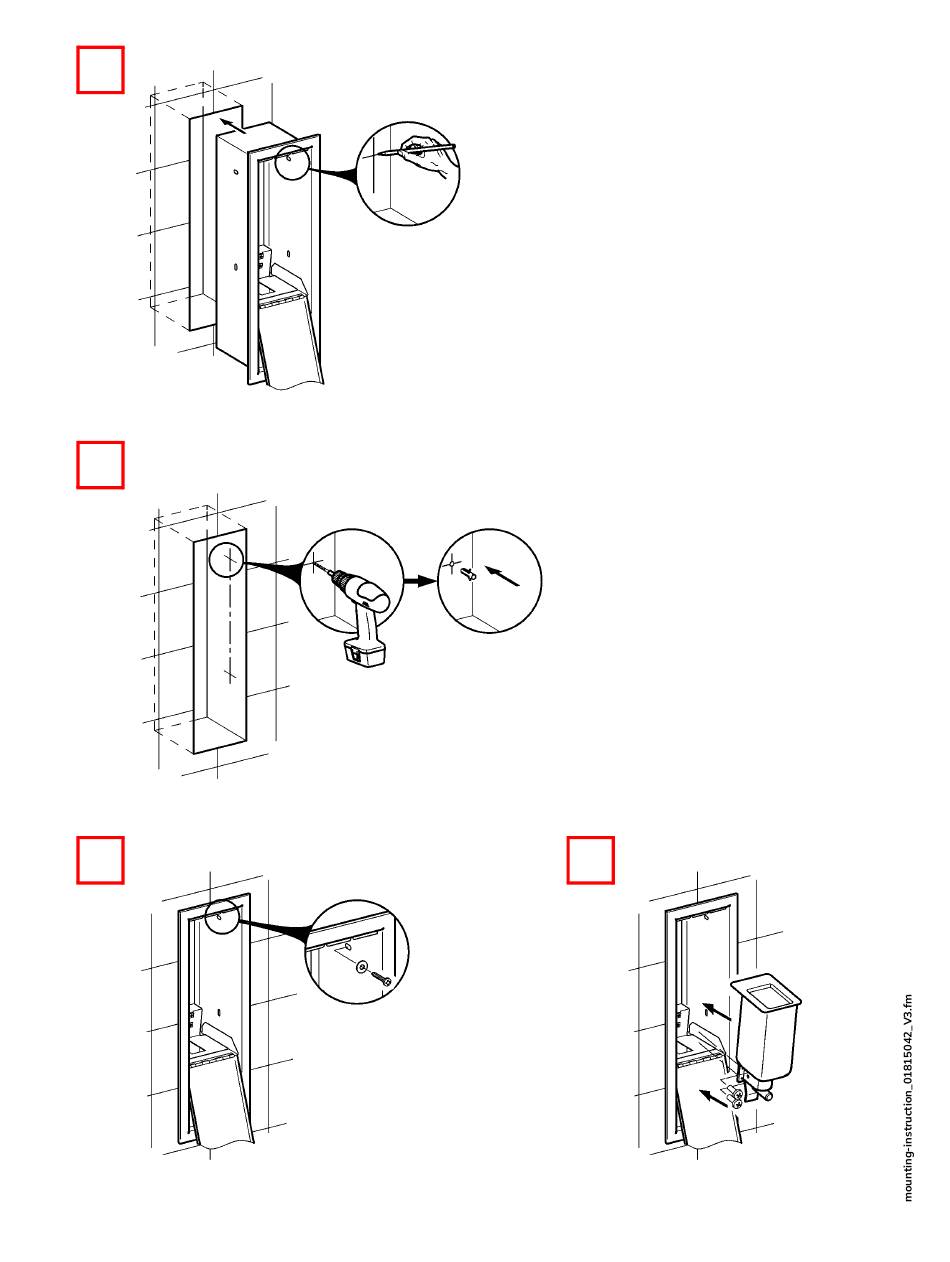 mounting-instruction_01815042_V3.fm