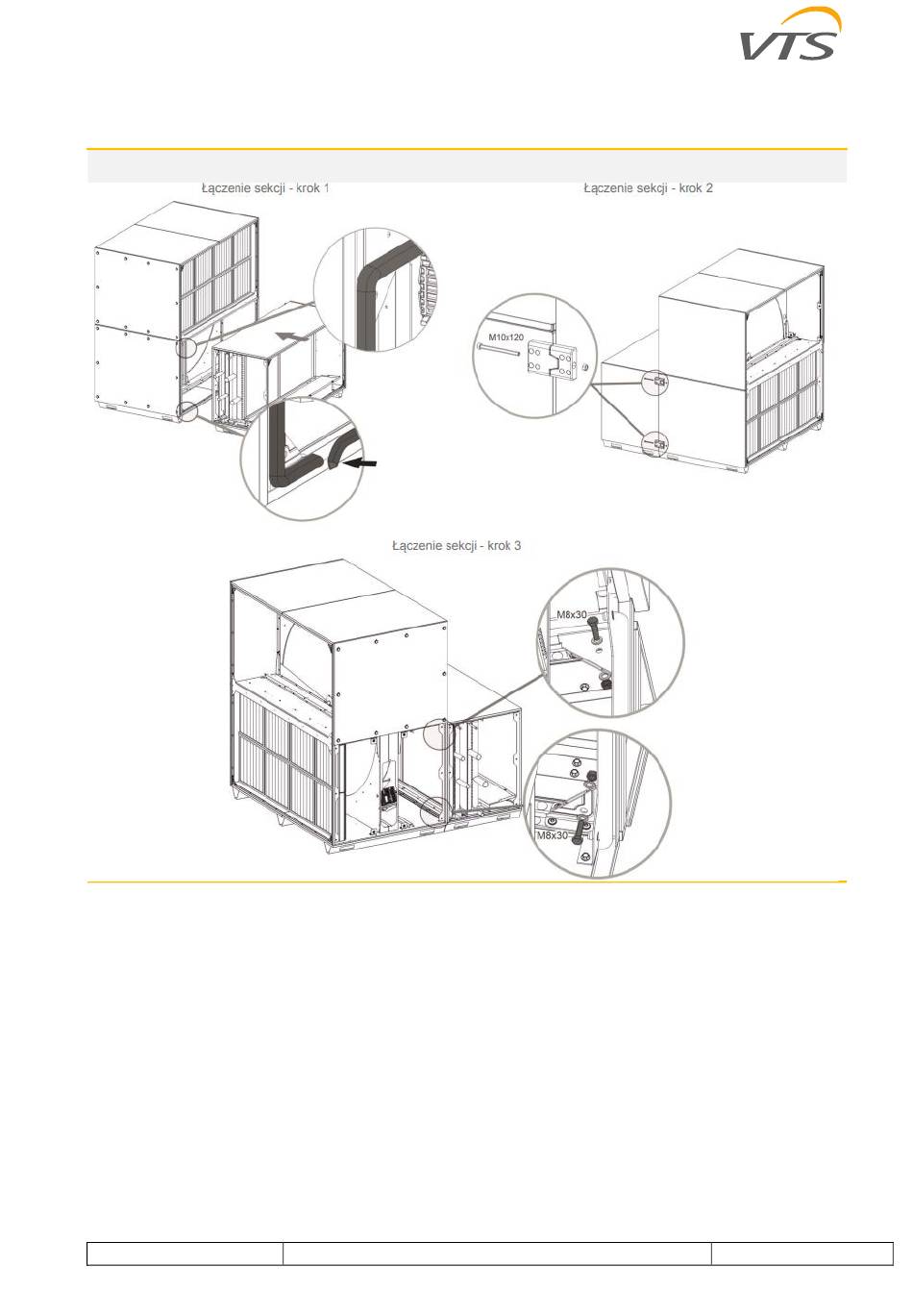 VTS

Łączenie sekcji - krok 1

Łączenie sekcji - krok 2

M10x120

Łączenie sekcji - krok 3

M8x30

M8x30