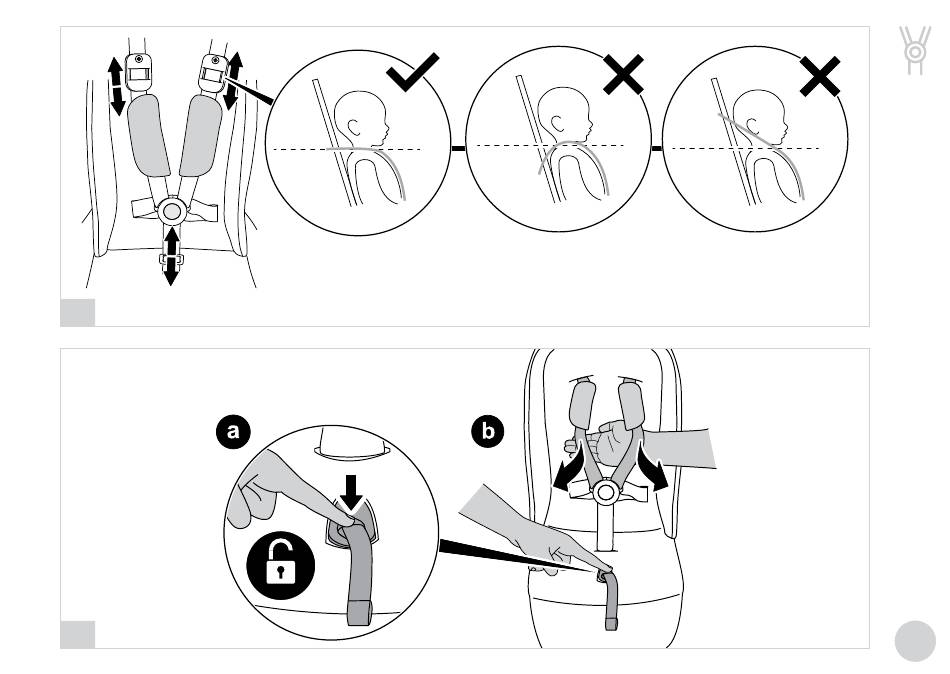 a

b