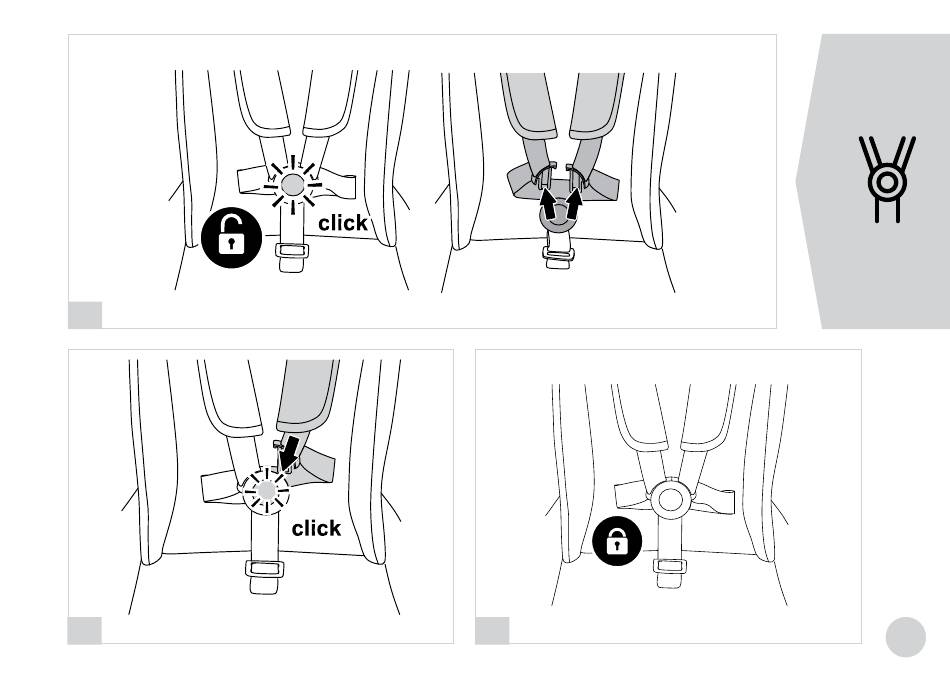 click

click