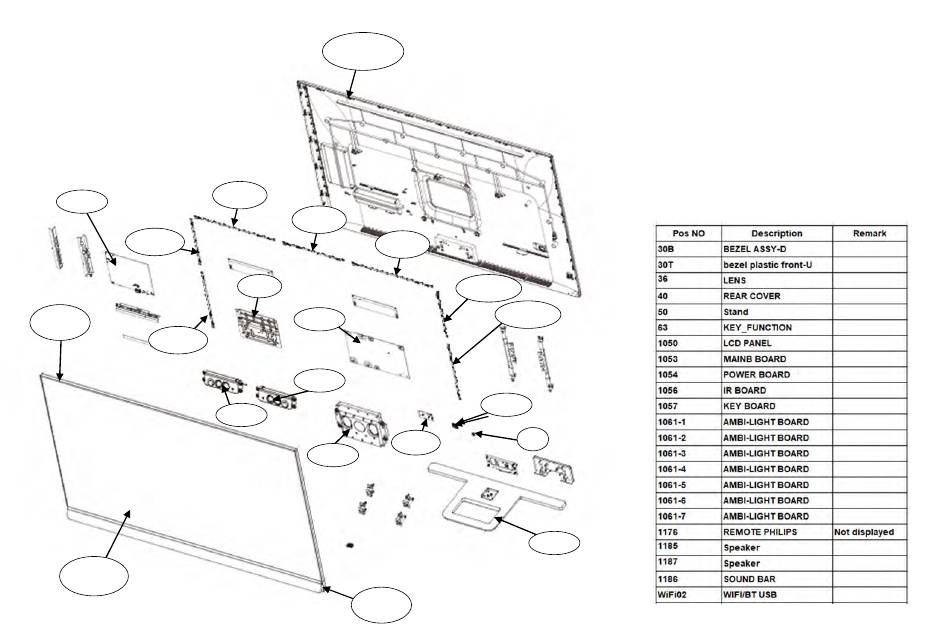 | Pos NO | Description | Remark |
|---|---|---|
| 30B | BEZEL ASSY-D | |
| 30T | bezel plastic front-U | |
| 36 | LENS | |
| 40 | REAR COVER | |
| 50 | Stand | |
| 63 | KEY_FUNCTION | |
| 1050 | LCD PANEL | |
| 1053 | MAINB BOARD | |
| 1054 | POWER BOARD | |
| 1056 | IR BOARD | |
| 1057 | KEY BOARD | |
| 1061-1 | AMBI-LIGHT BOARD | |
| 1061-2 | AMBI-LIGHT BOARD | |
| 1061-3 | AMBI-LIGHT BOARD | |
| 1061-4 | AMBI-LIGHT BOARD | |
| 1061-5 | AMBI-LIGHT BOARD | |
| 1061-6 | AMBI-LIGHT BOARD | |
| 1061-7 | AMBI-LIGHT BOARD | |
| 1176 | REMOTE PHILIPS | Not displayed |
| 1185 | Speaker | |
| 1187 | Speaker | |
| 1186 | SOUND BAR | |
| WiFi02 | WIFI/BT USB | |