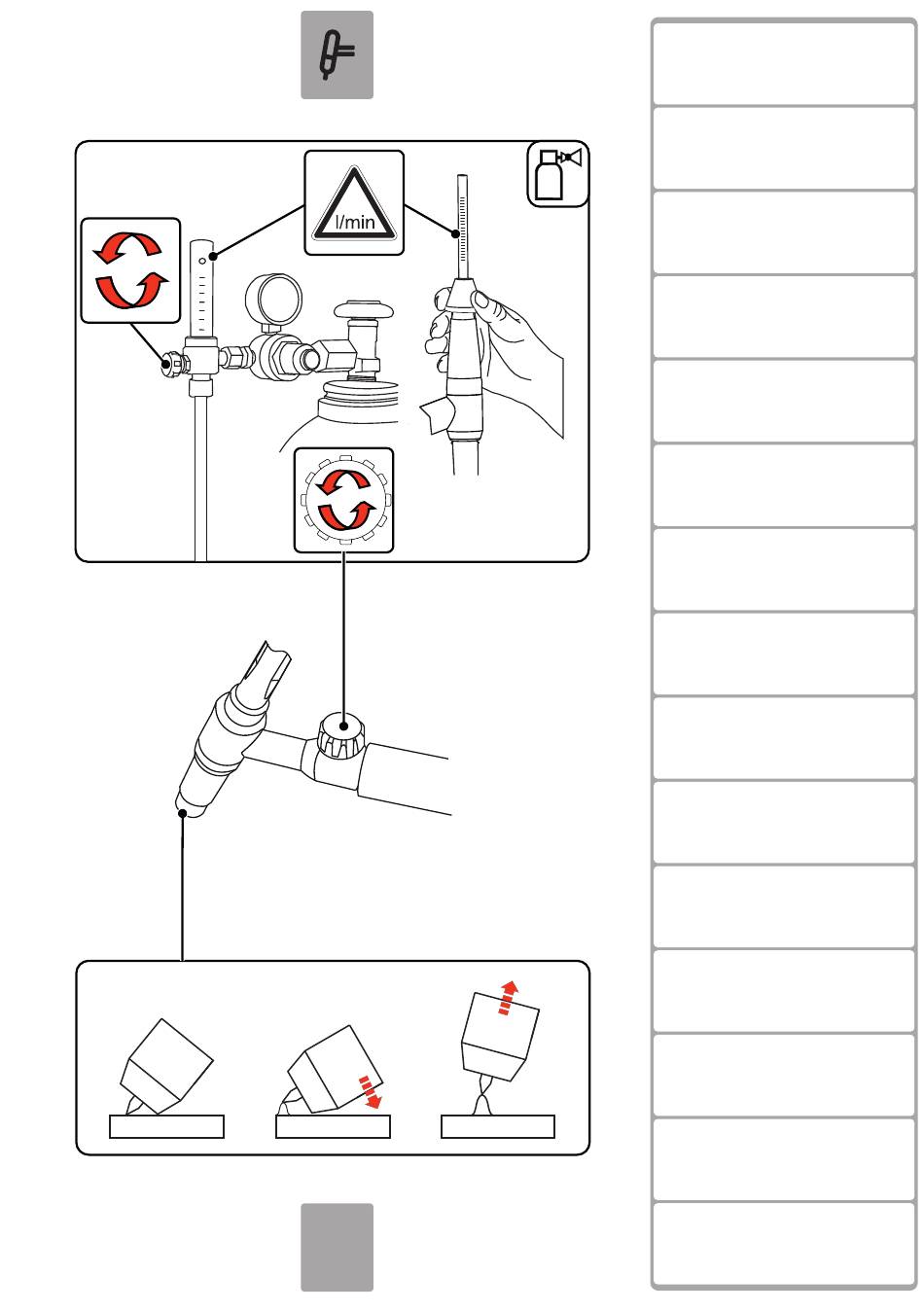 l/min