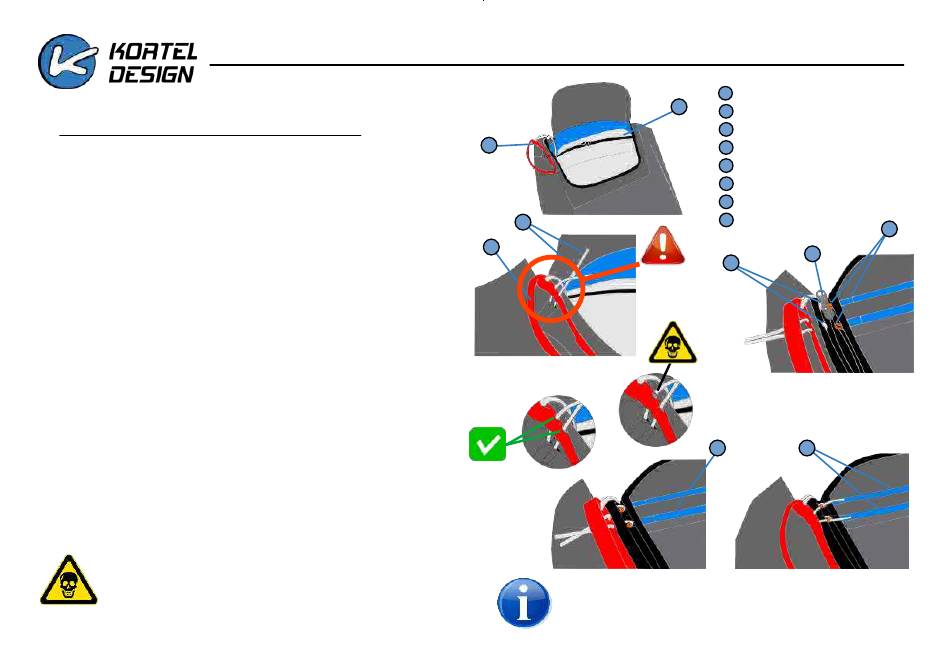 KORTEL DESIGN