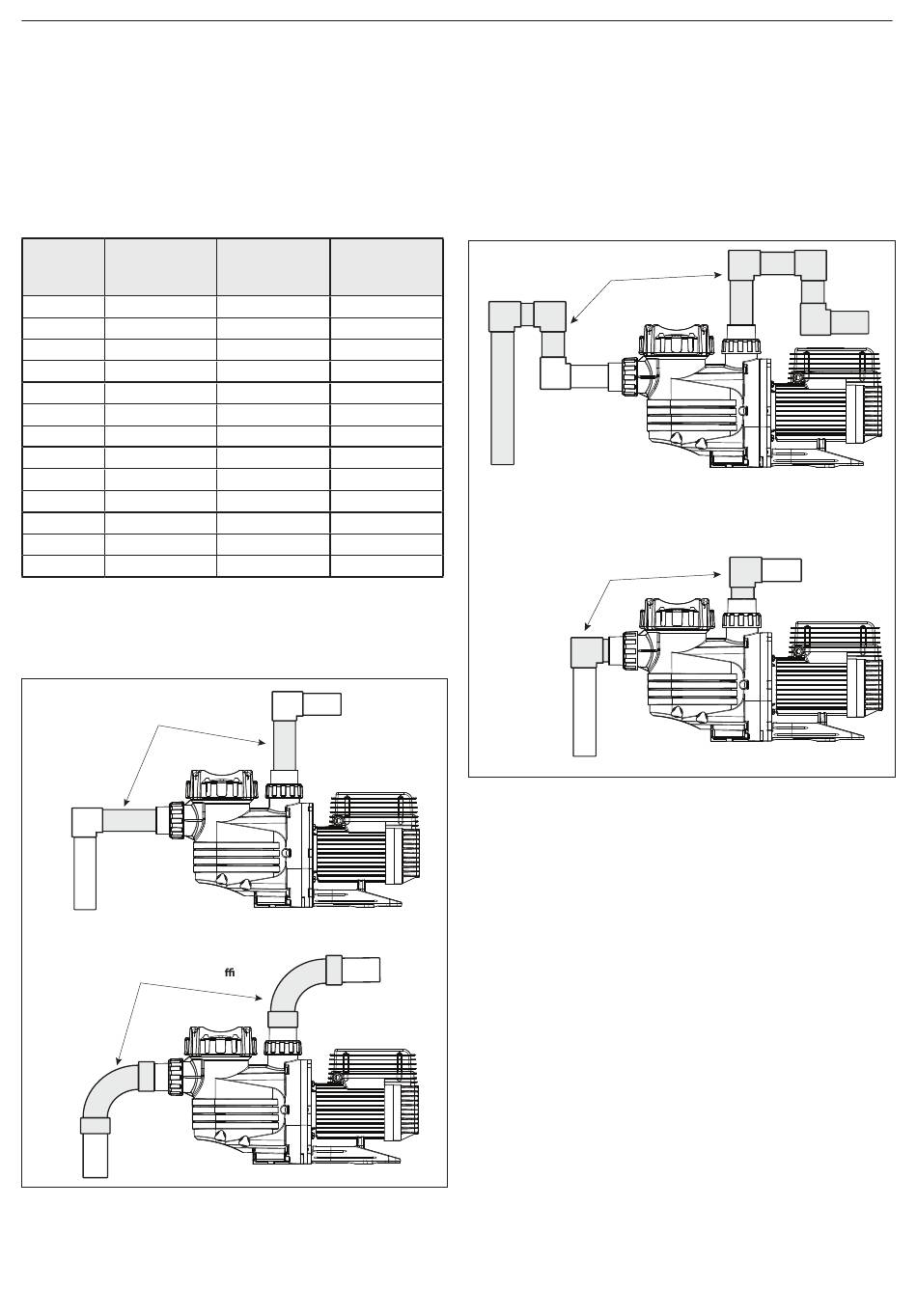 ﬃ