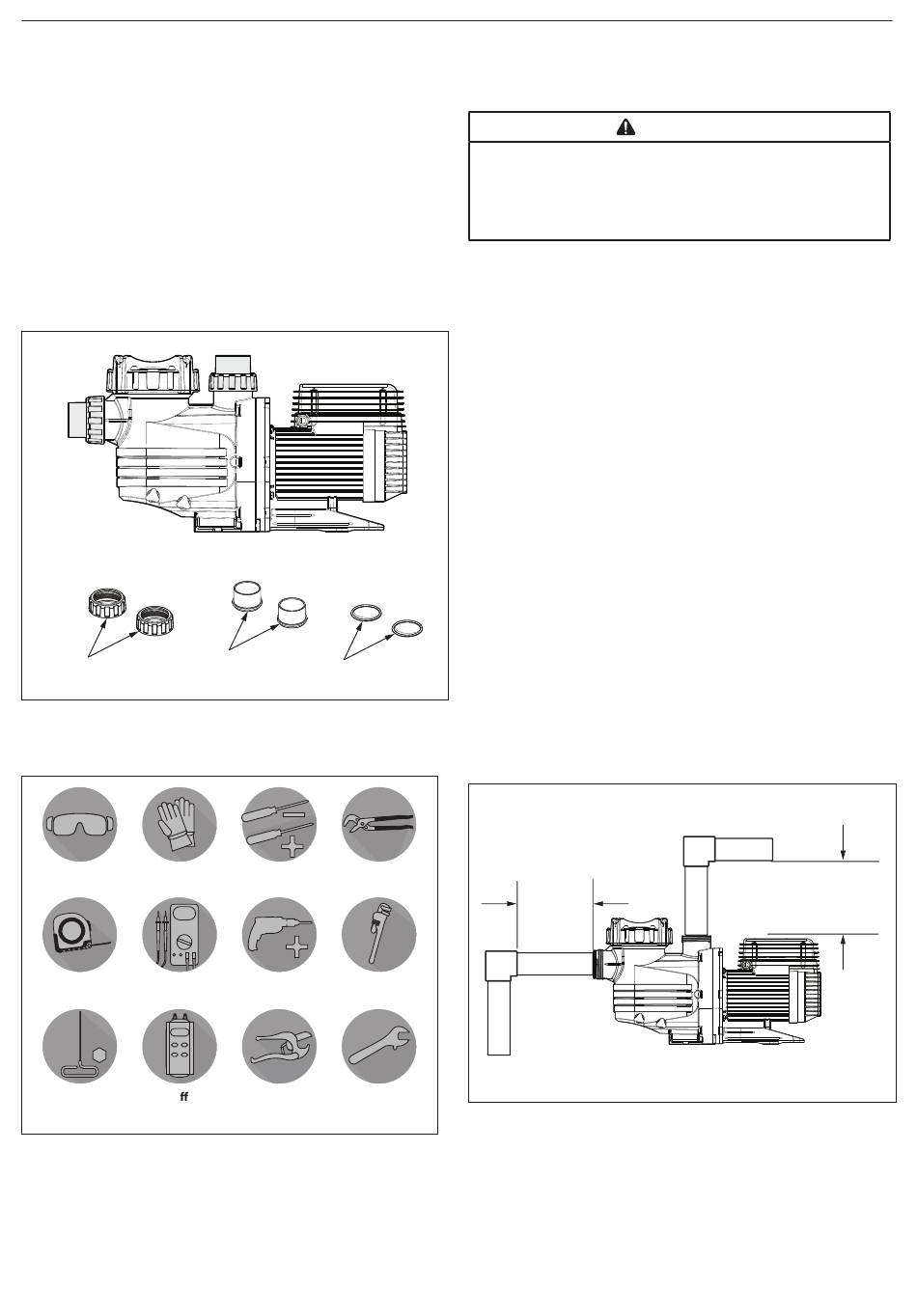 ff