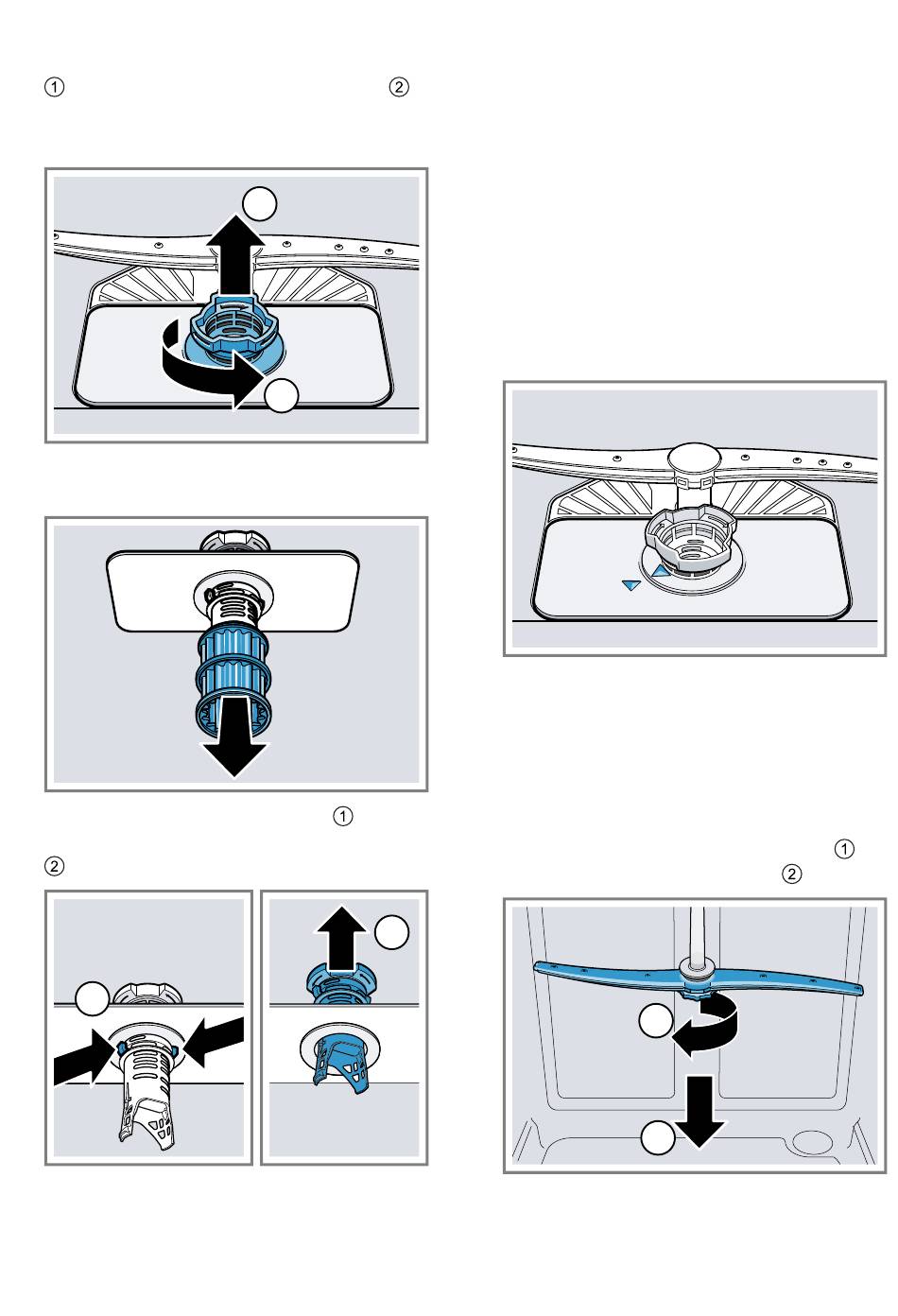 ①　②

①

②

①

②