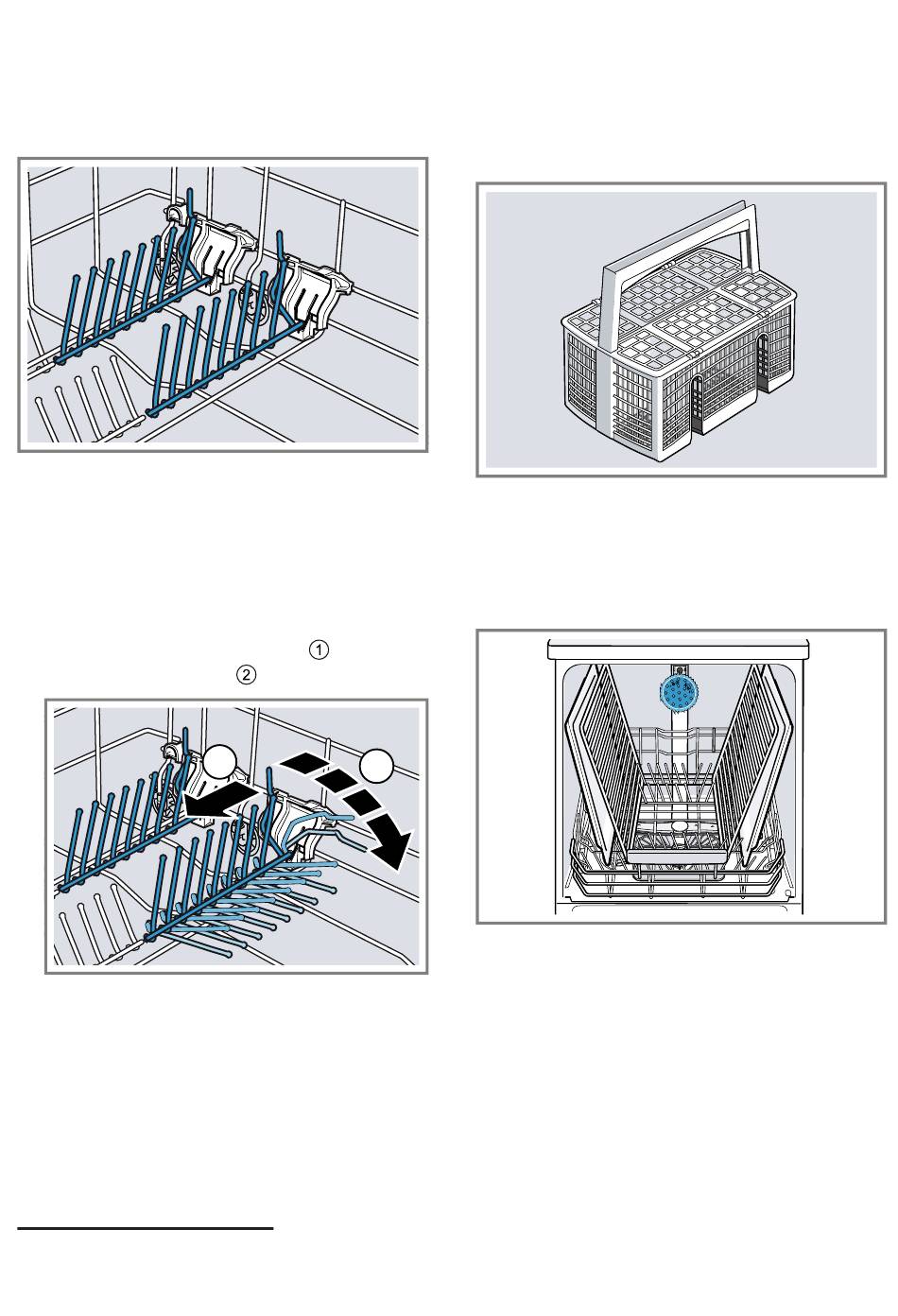 ①
②