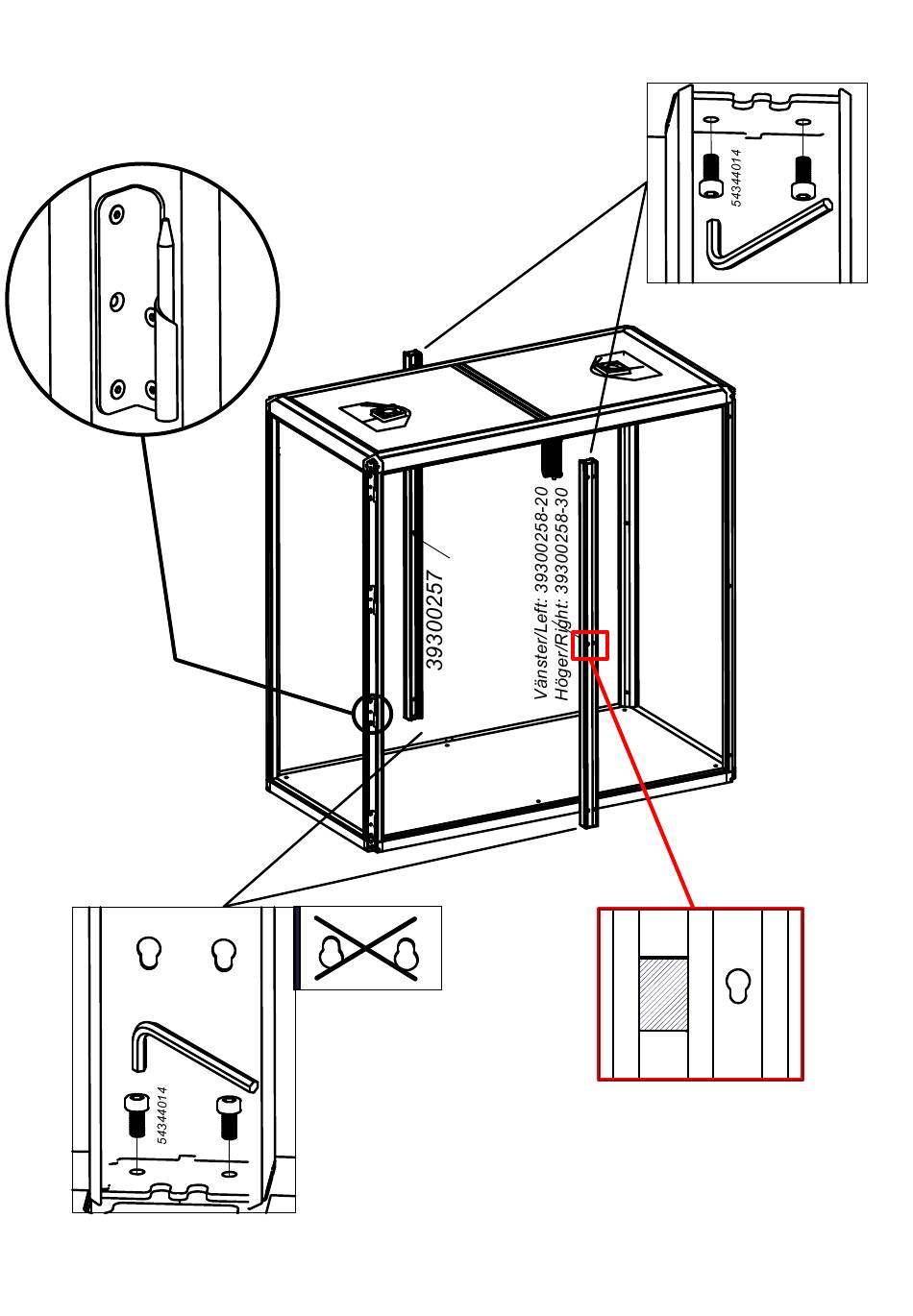 54344014

39300257

Vänster/Left: 39300258-20
Höger/Right: 39300258-30

54344014