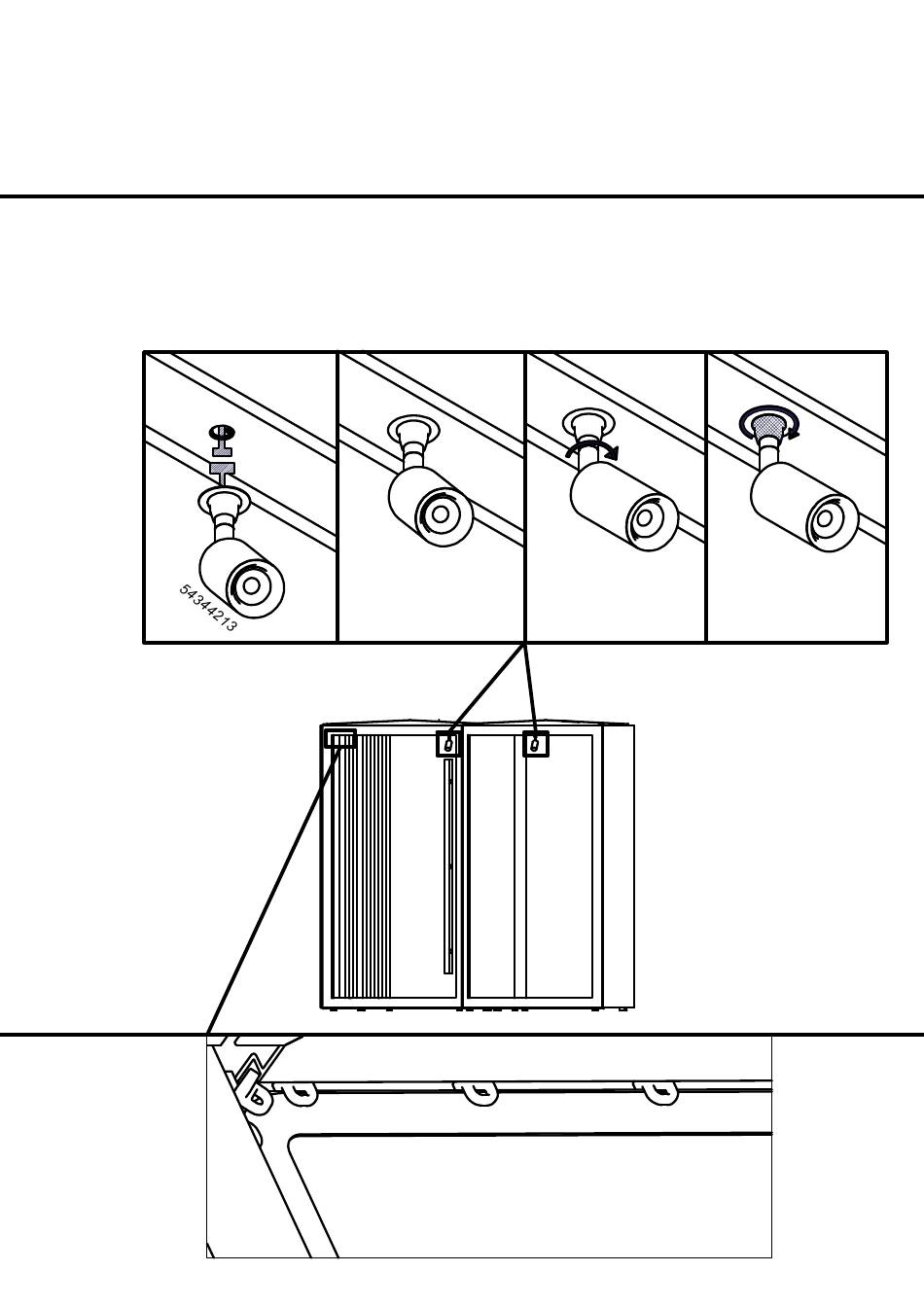 54344213