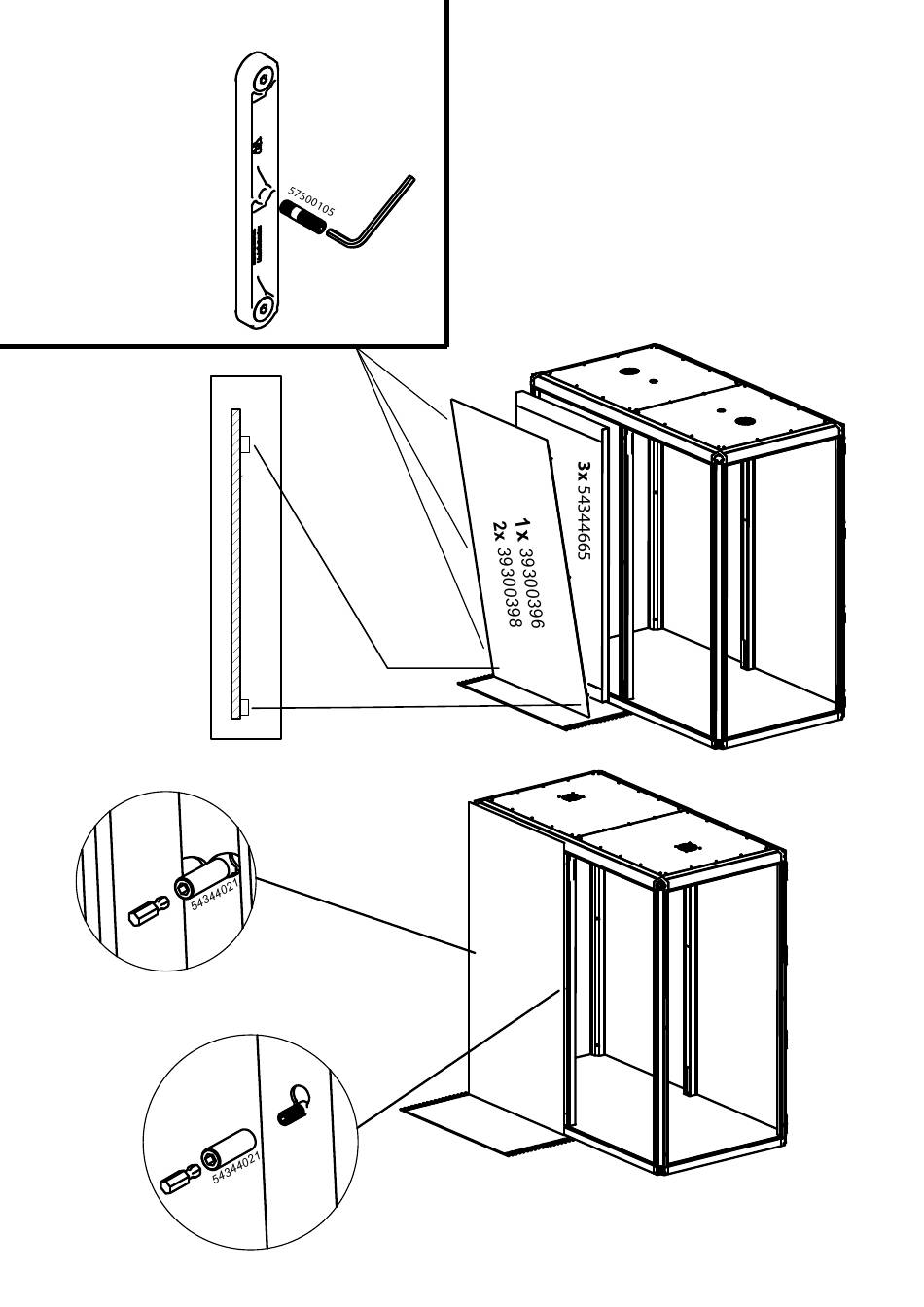 57500105

3x 54344665

1x 39300396
2x 39300398

54344021

54344021