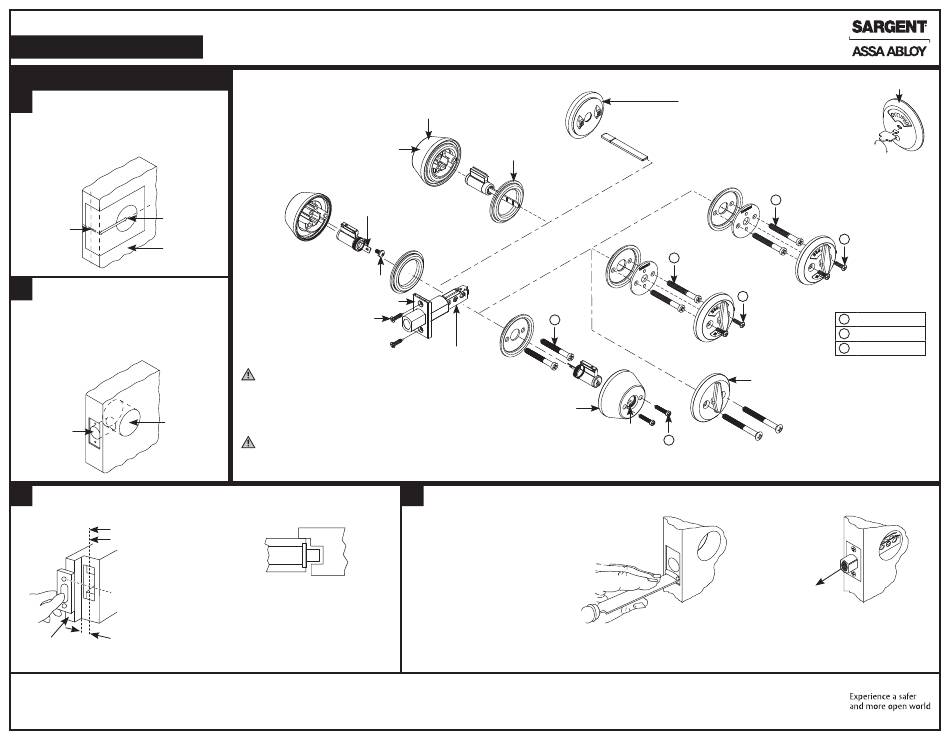 SARGENT
ASSA ABLOY

Experience a safer and more open world