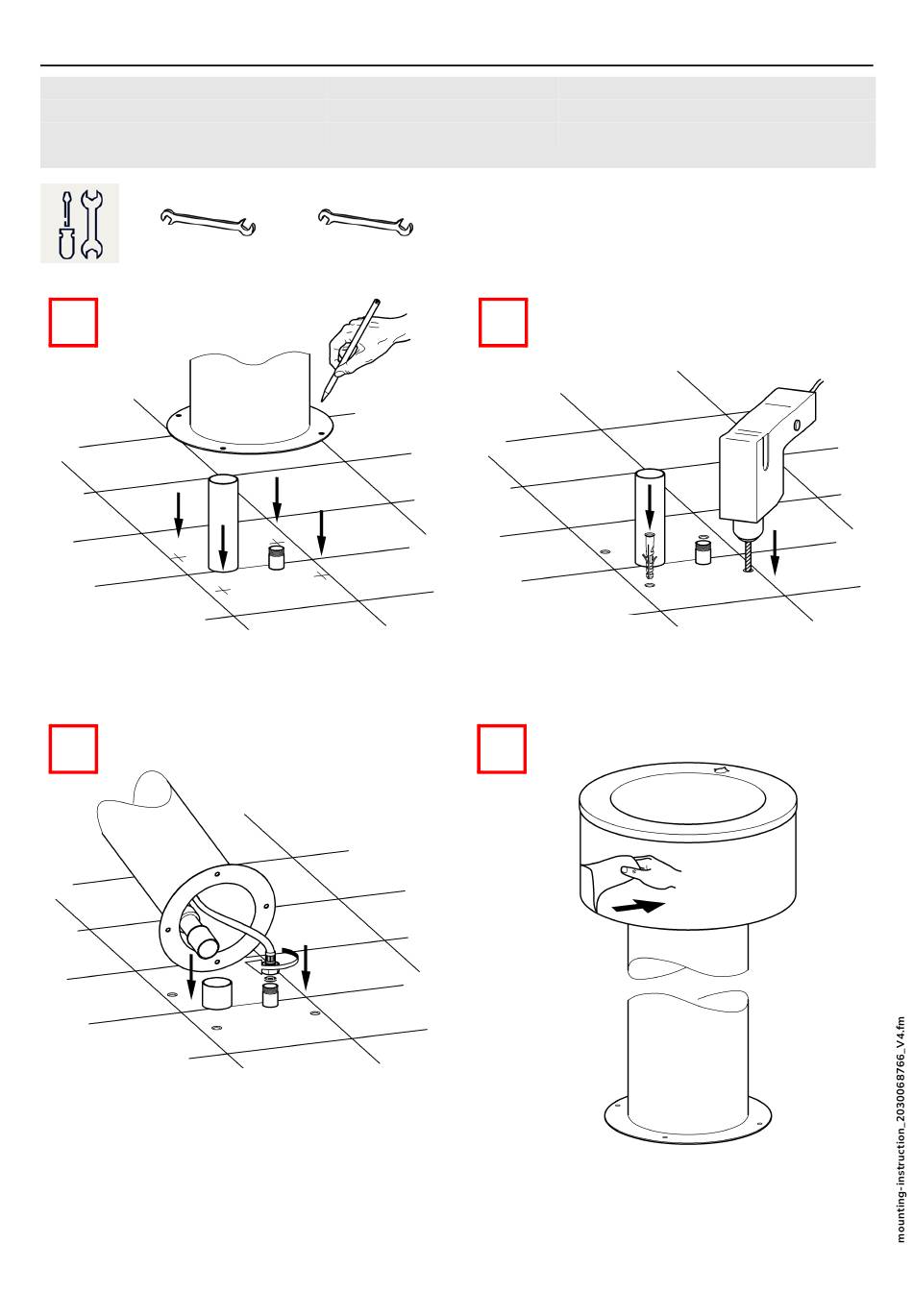 mounting-instruction_2030068766_V4.fm