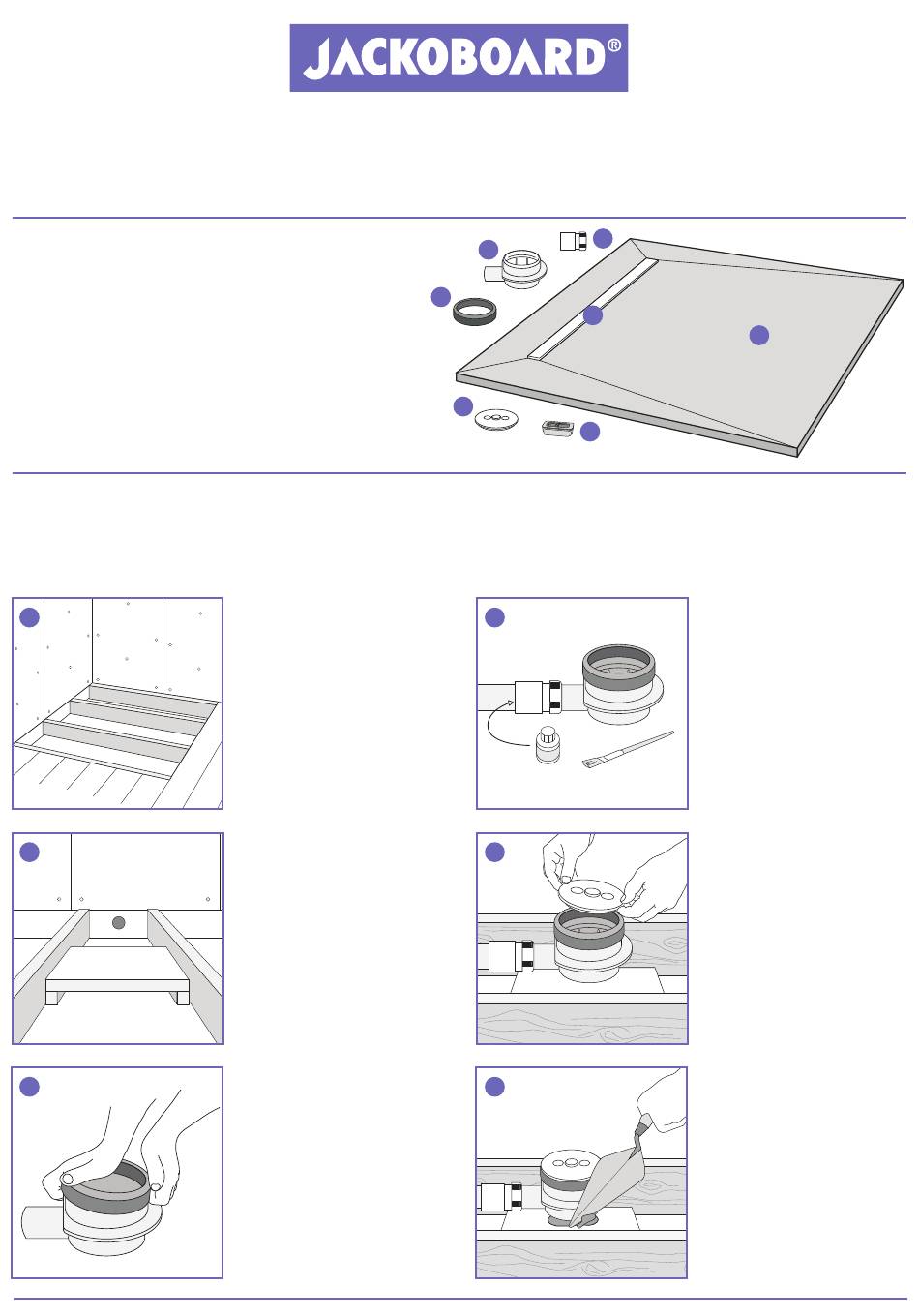 JACKOBOARD®