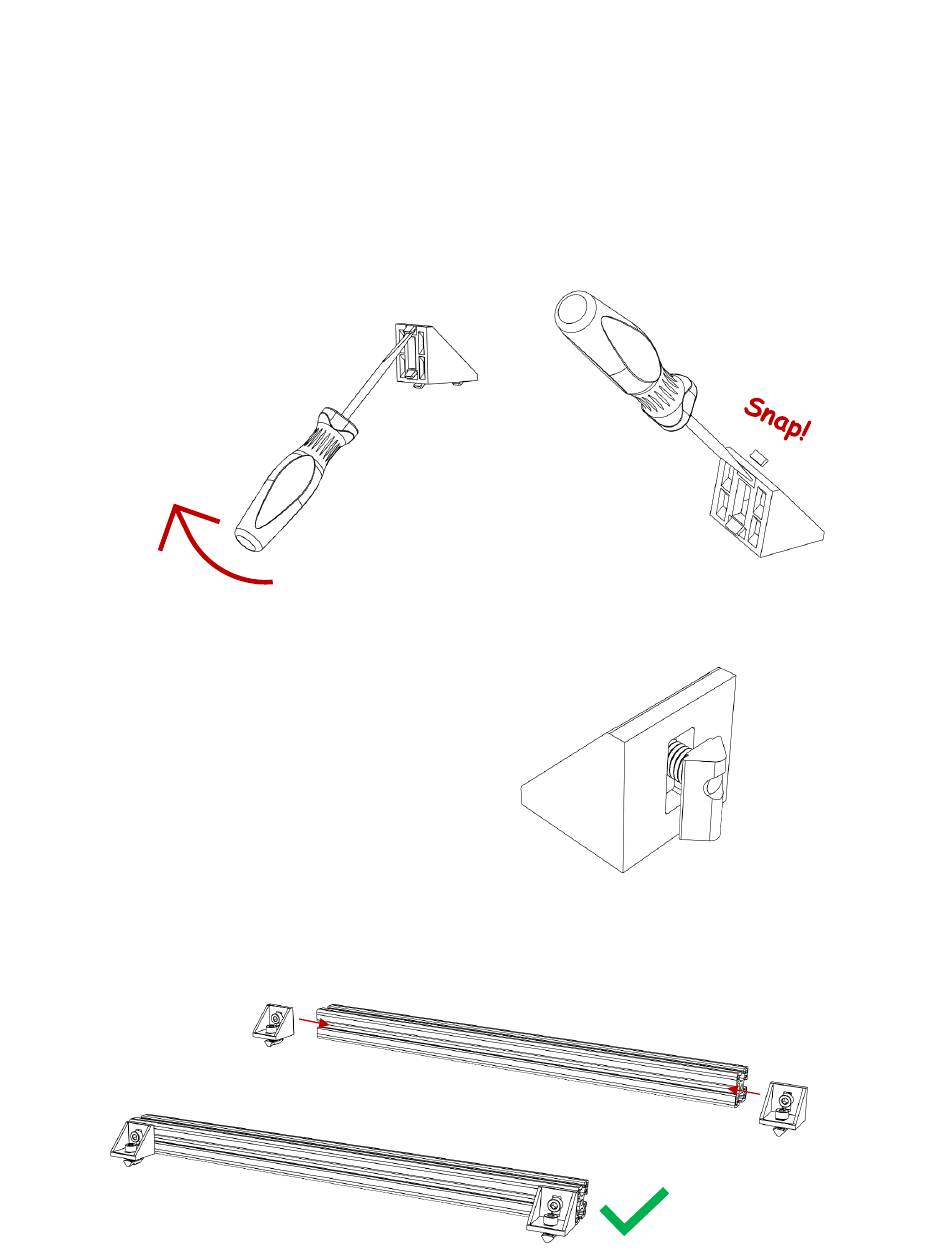 Snap!