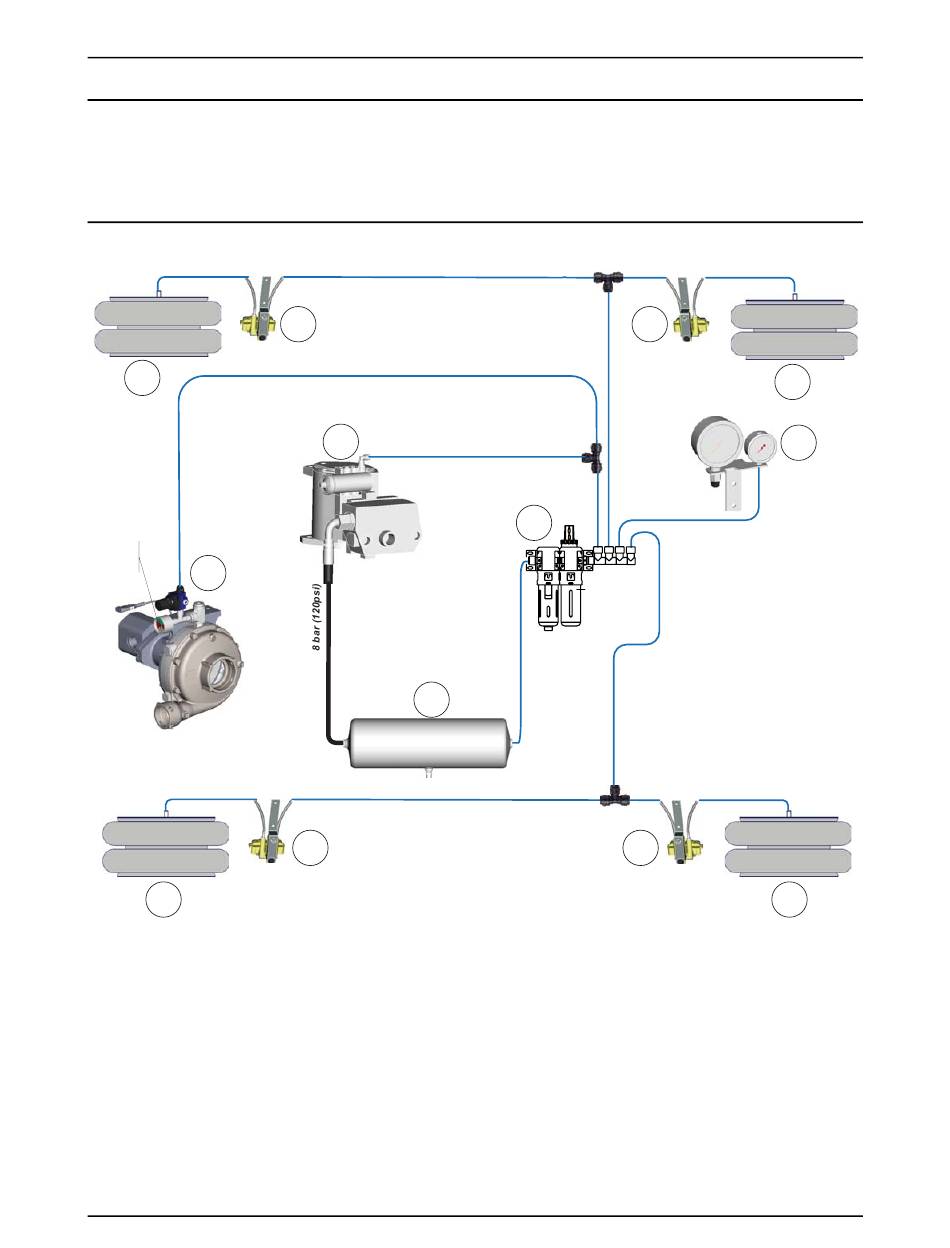 8 bar (120psi)