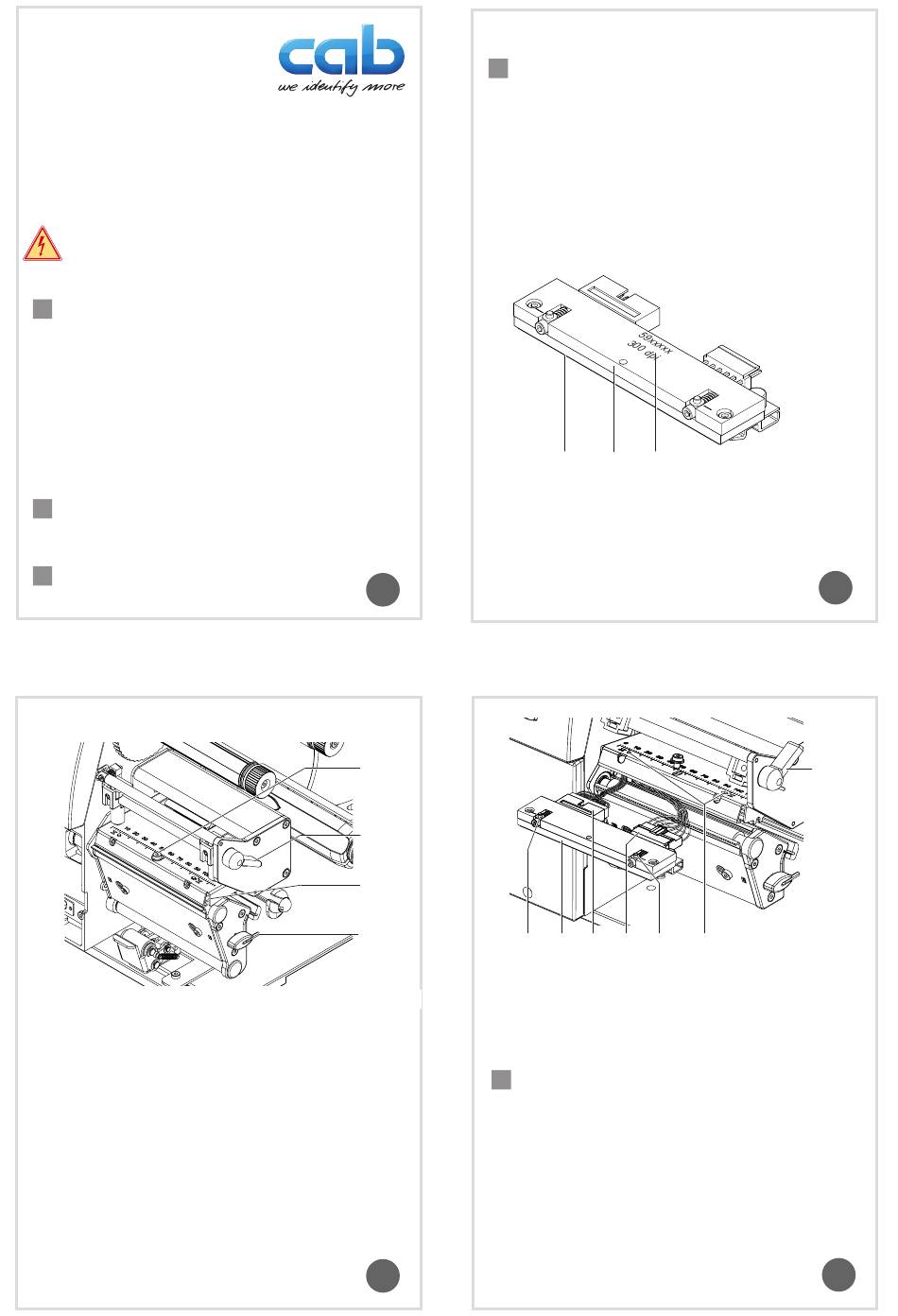 cab
we identify more

59xxxxx
300 dpi