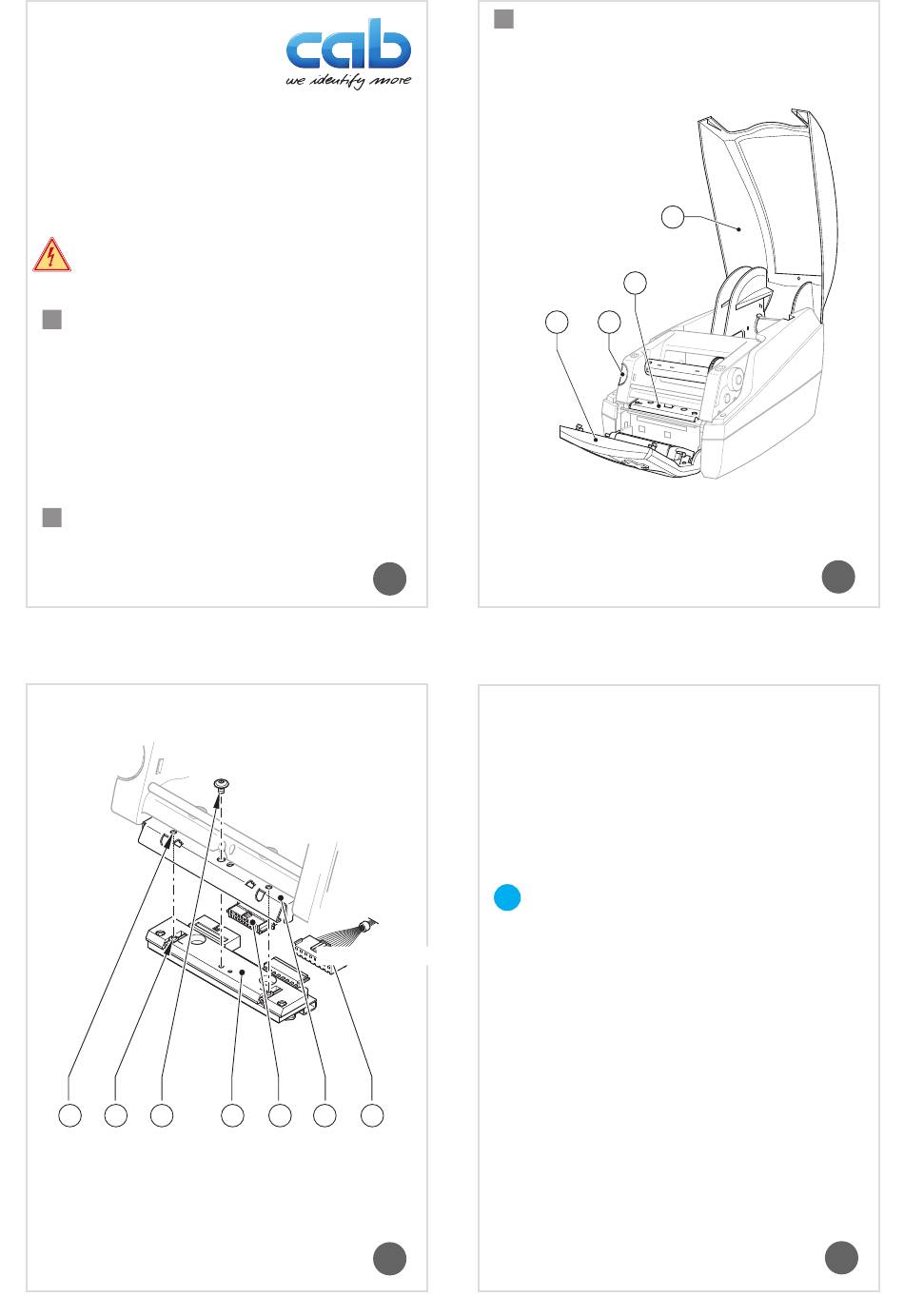 cab
we identify more