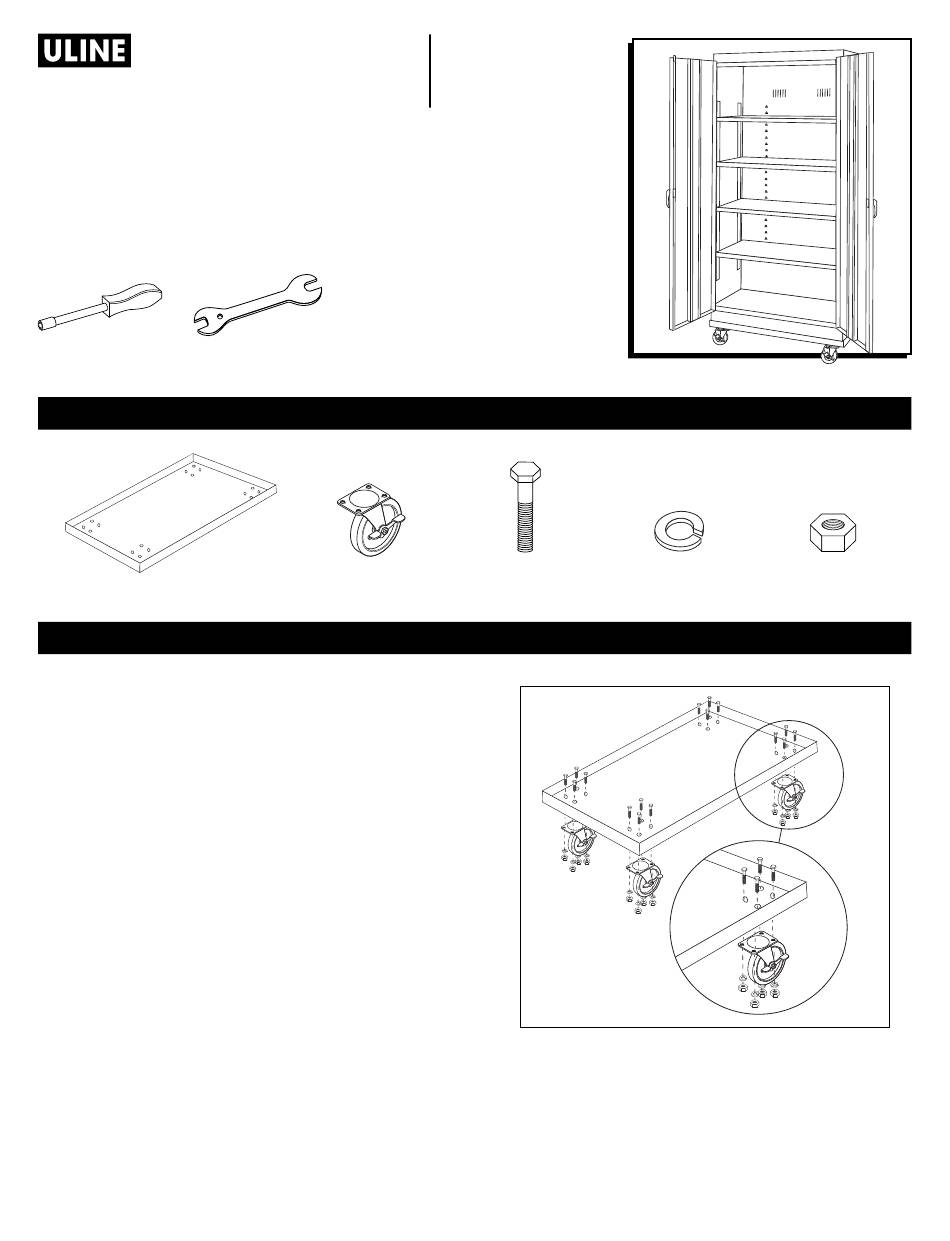 ULINE