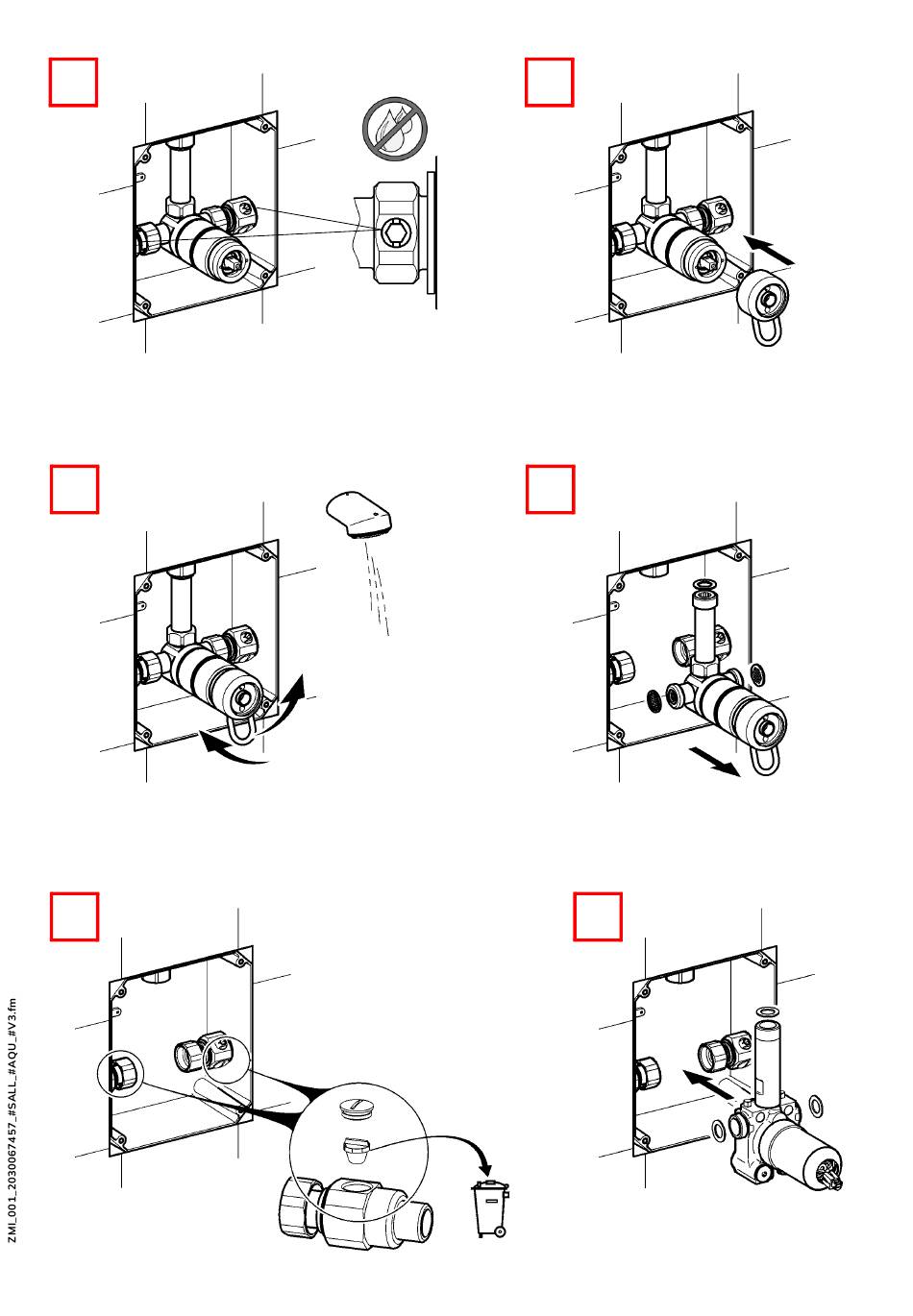 ZMI_001_2030067457_#SALL_#AQU_#V3.fm