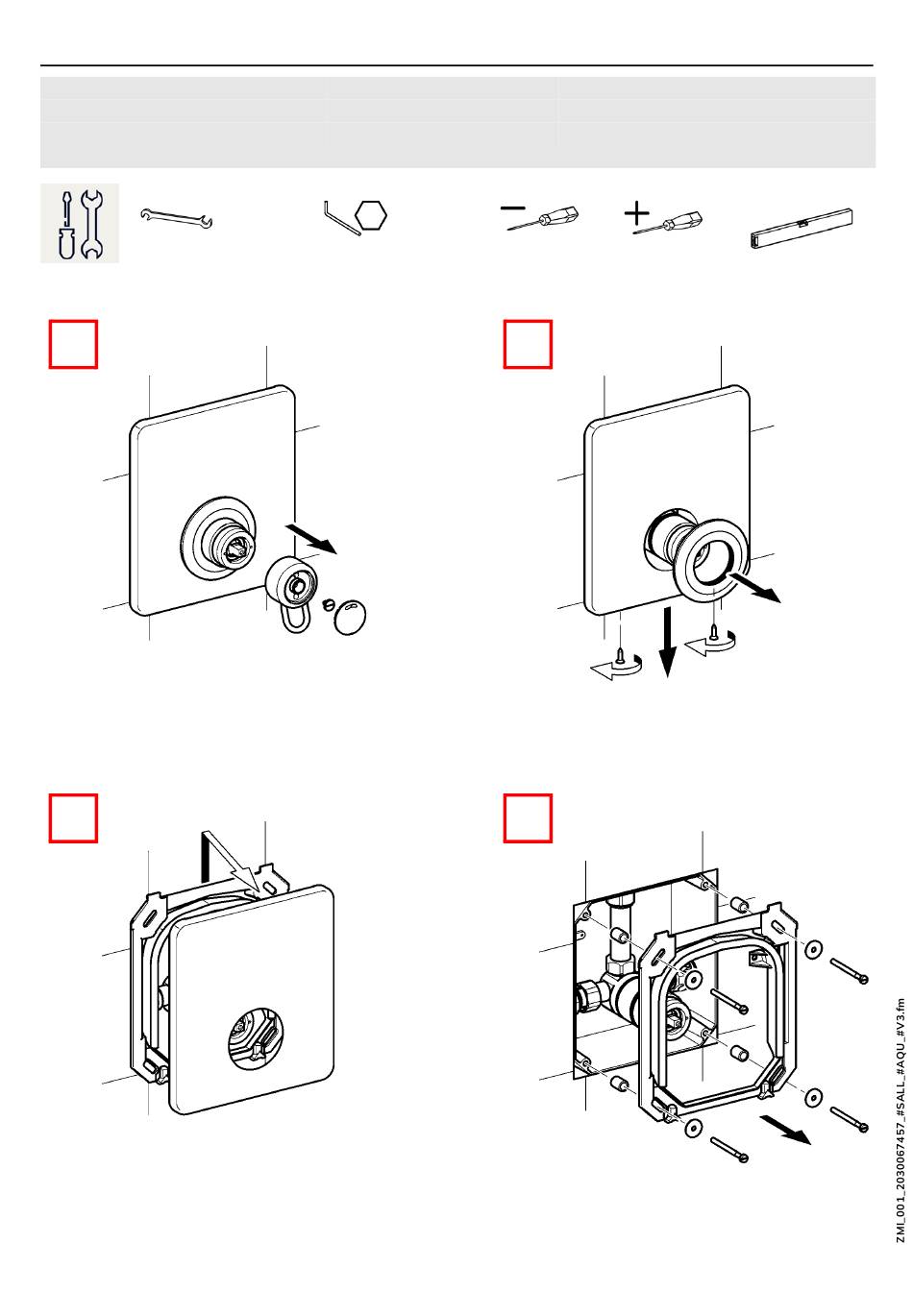 ZMI_001_2030067457_#SALL_#AQU_#V3.fm