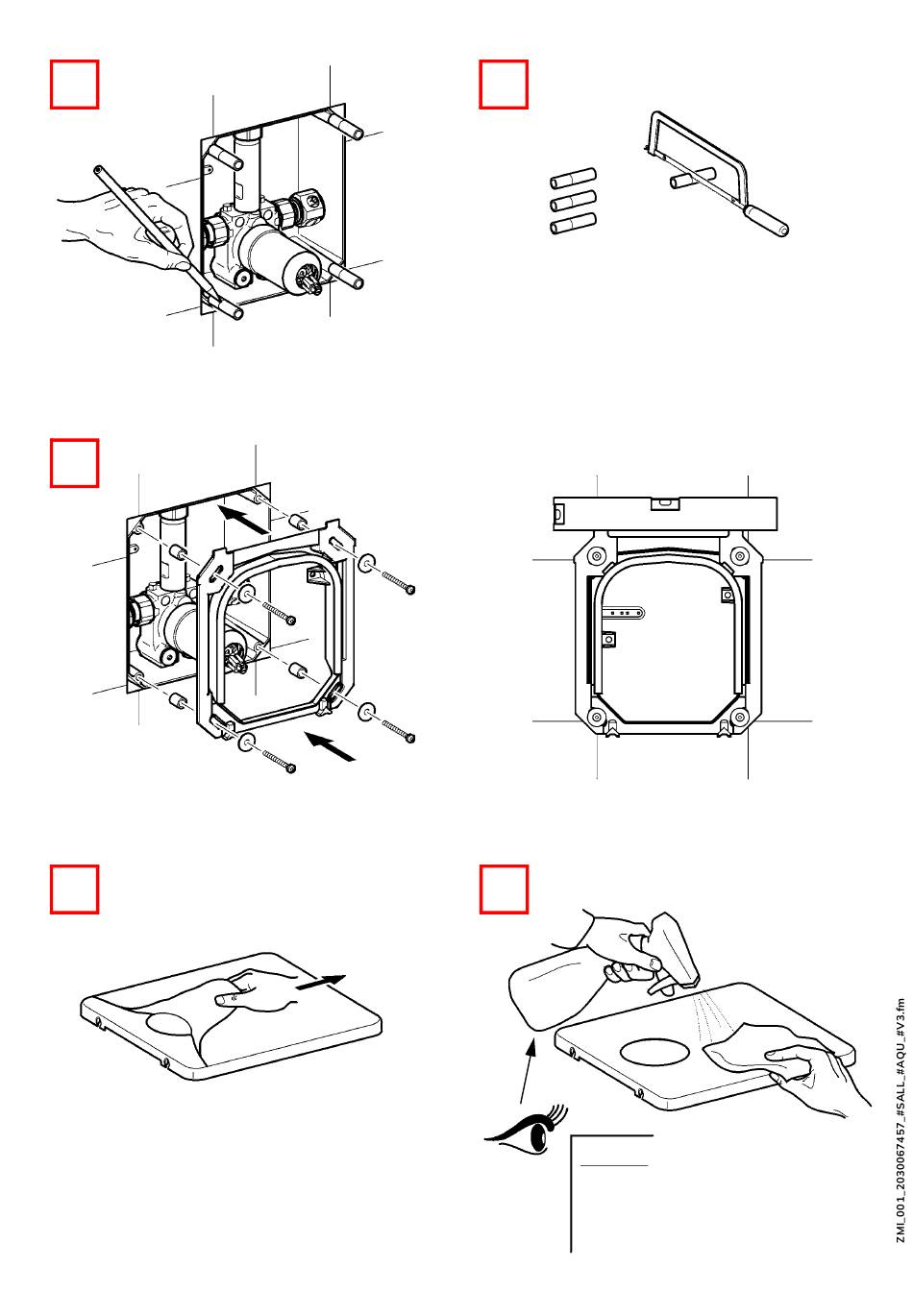 ZMI_001_2030067457_#SALL_#AQU_#V3.fm