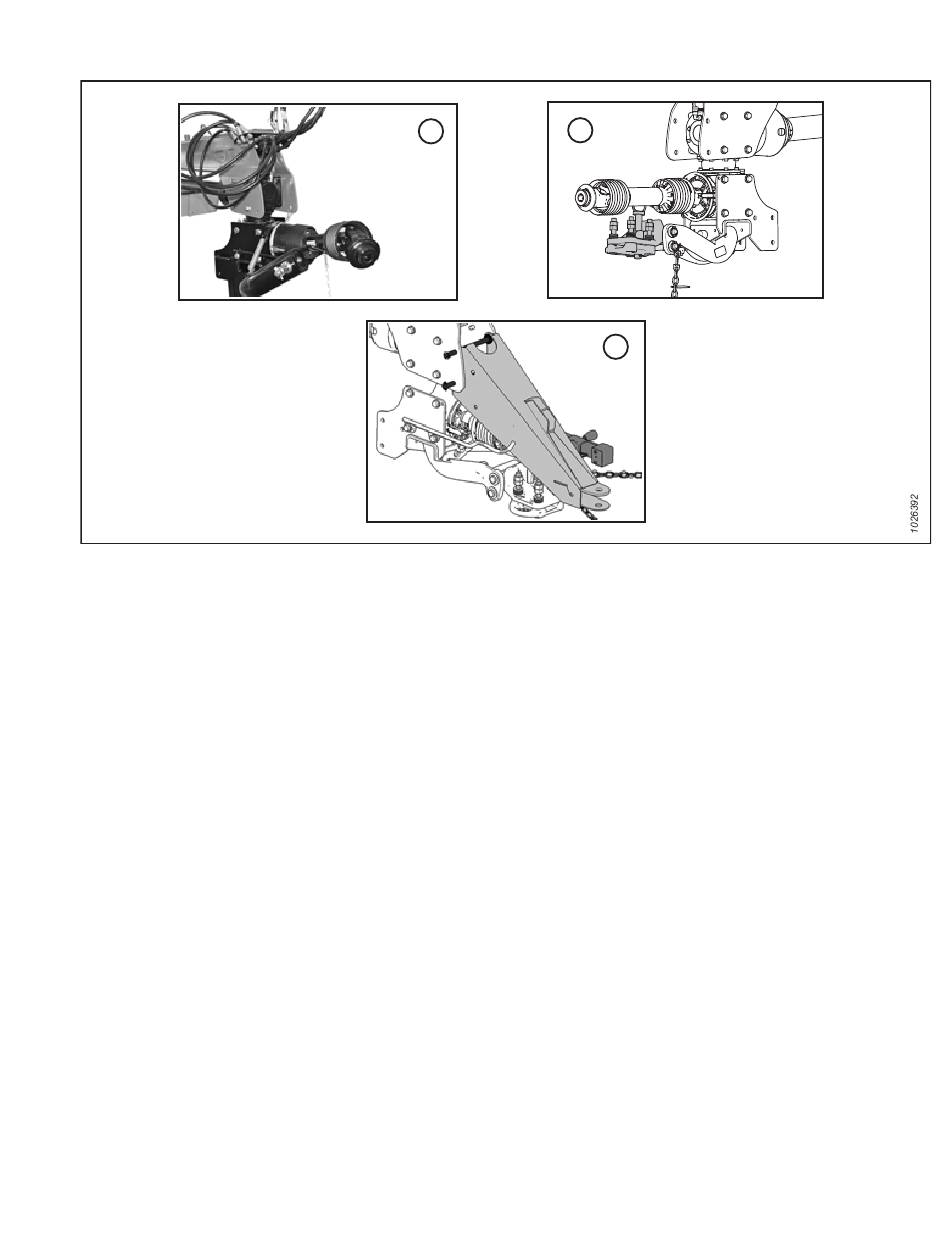 1026392